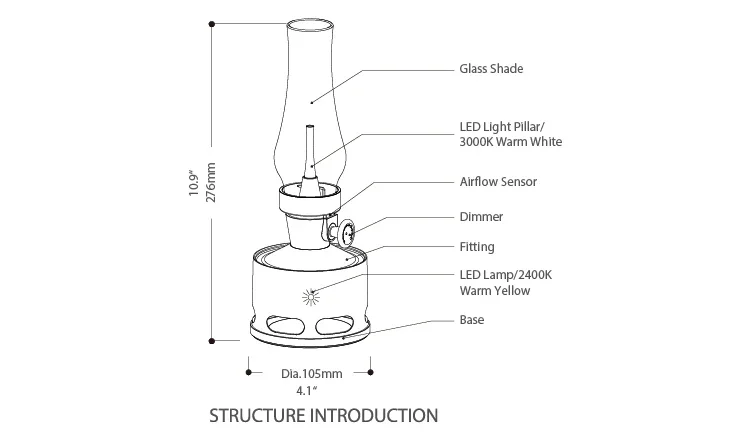 10.9″
276mm

Glass Shade

LED Light Pillar/
3000K Warm White

Airflow Sensor

Dimmer

Fitting

LED Lamp/2400K
Warm Yellow

Base

Dia.105mm
4.1″

STRUCTURE INTRODUCTION