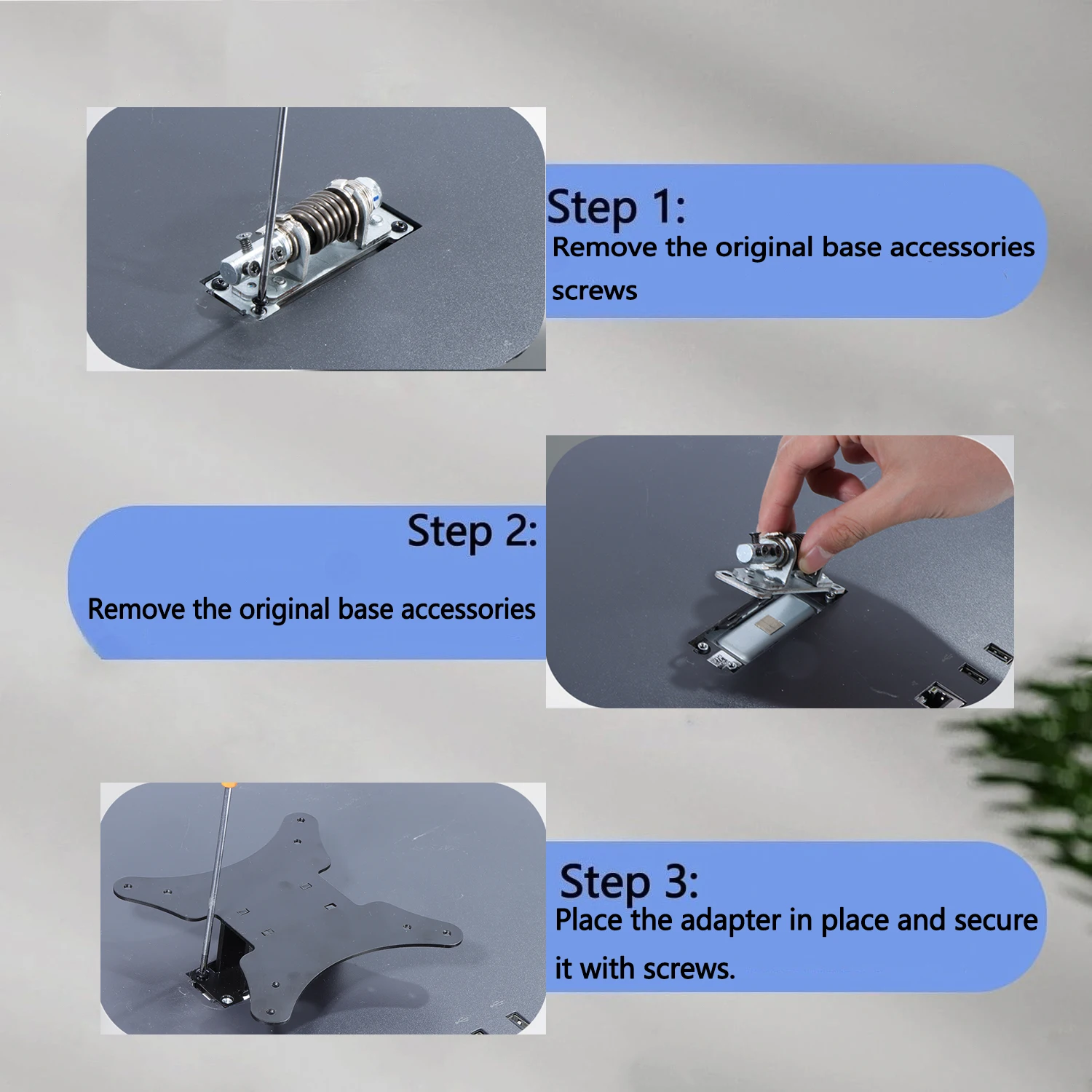 Step 1:
Remove the original base accessories screws

Step 2:
Remove the original base accessories

Step 3:
Place the adapter in place and secure it with screws.