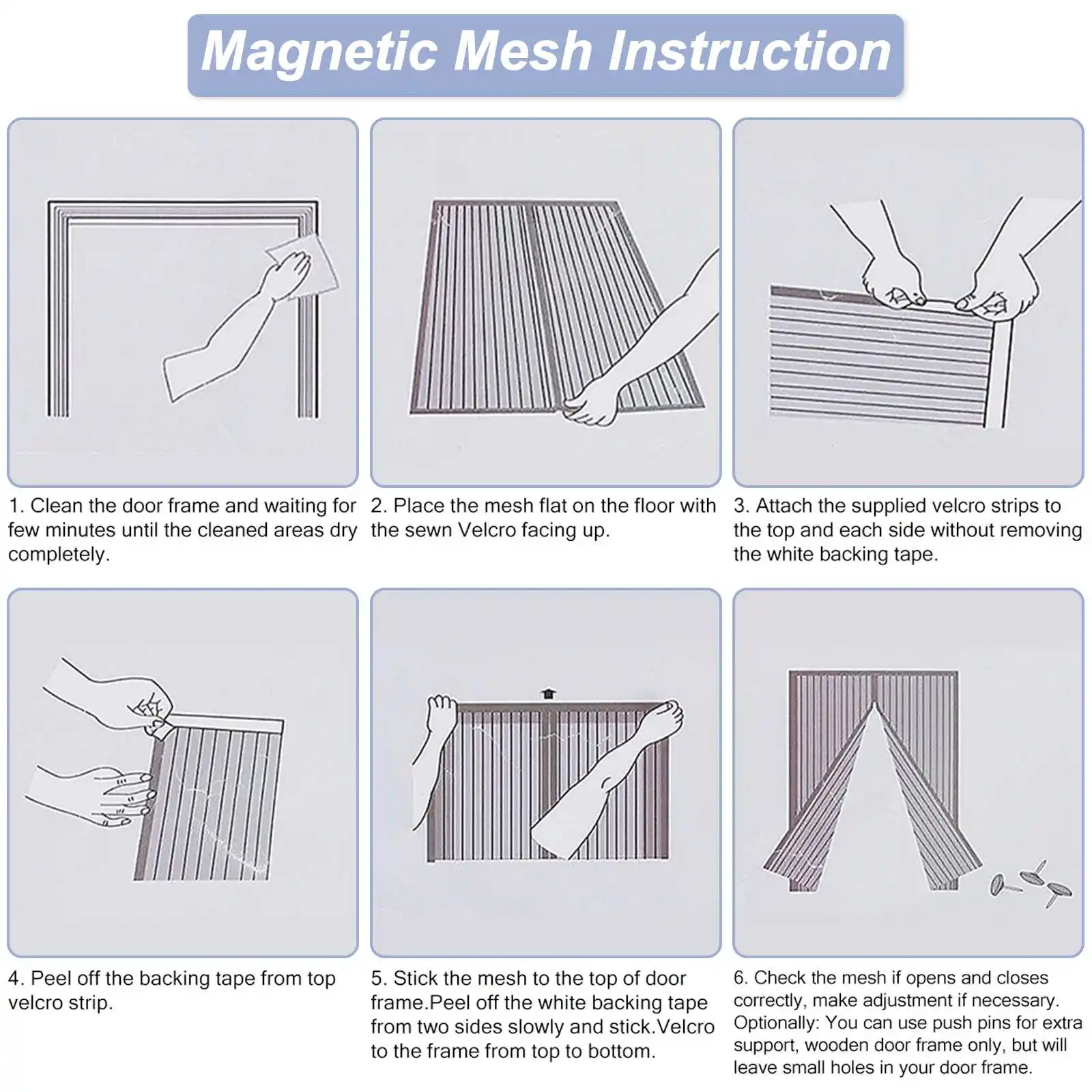 Magnetic Mesh Instruction

1. Clean the door frame and waiting for few minutes until the cleaned areas dry completely.

2. Place the mesh flat on the floor with the sewn Velcro facing up.

3. Attach the supplied velcro strips to the top and each side without removing the white backing tape.

4. Peel off the backing tape from top velcro strip.

5. Stick the mesh to the top of door frame.Peel off the white backing tape from two sides slowly and stick.Velcro to the frame from top to bottom.

6. Check the mesh if opens and closes correctly, make adjustment if necessary. Optionally: You can use push pins for extra support, wooden door frame only, but will leave small holes in your door frame.