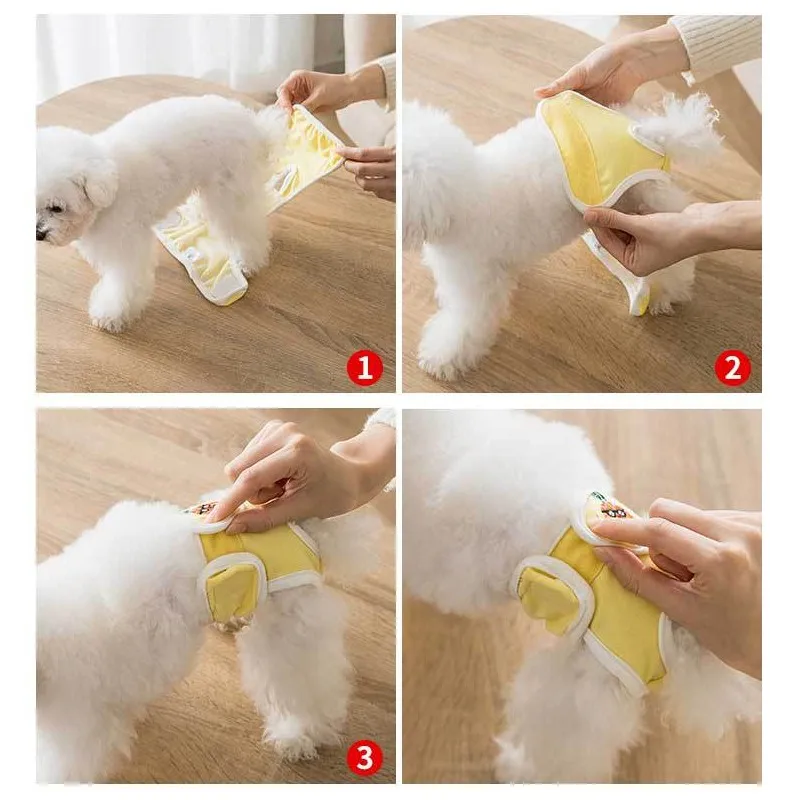 1
2
3