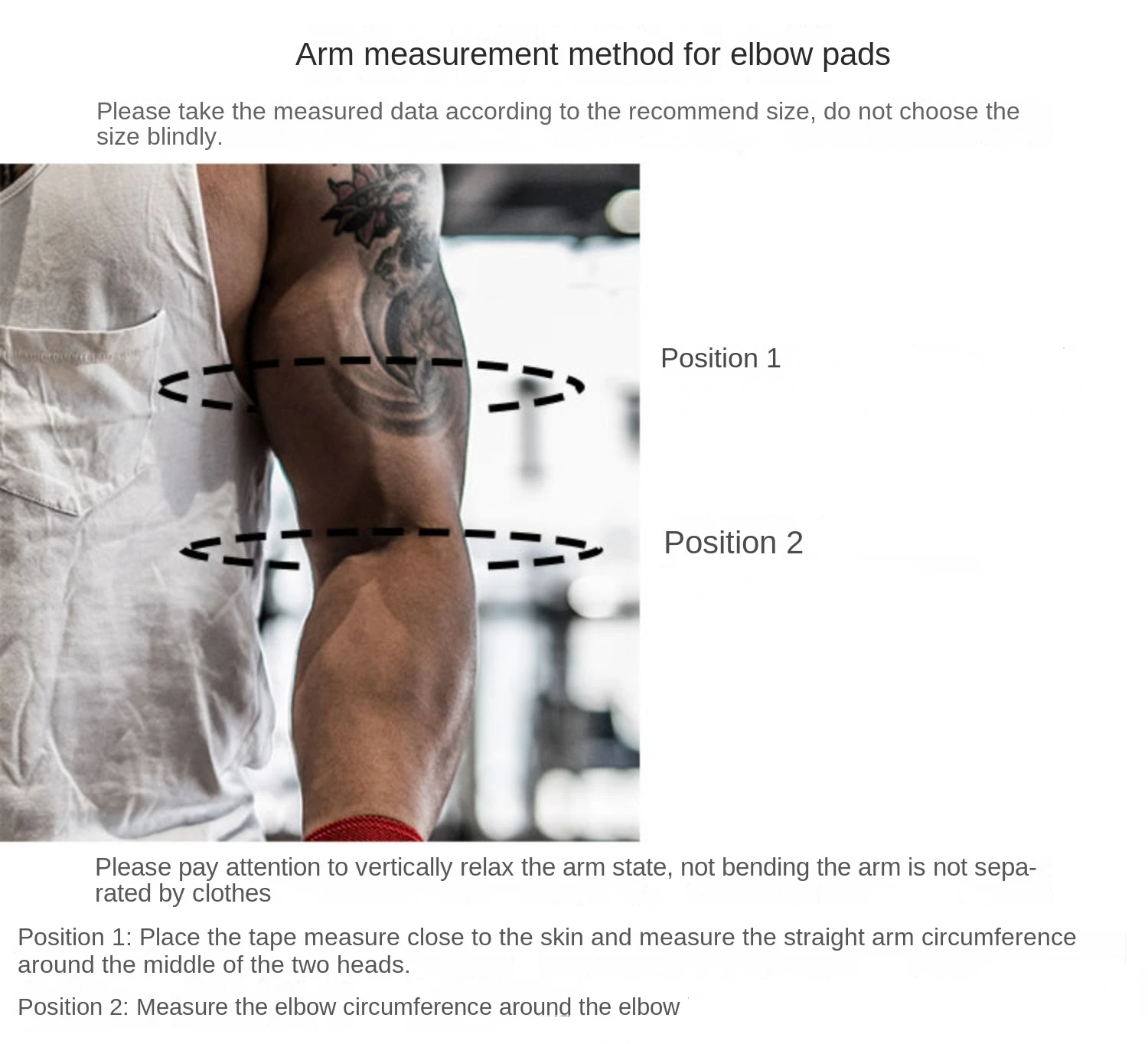 Arm measurement method for elbow pads

Please take the measured data according to the recommend size, do not choose the size blindly.

Position 1

Position 2

Please pay attention to vertically relax the arm state, not bending the arm is not separated by clothes

Position 1: Place the tape measure close to the skin and measure the straight arm circumference around the middle of the two heads.

Position 2: Measure the elbow circumference around the elbow