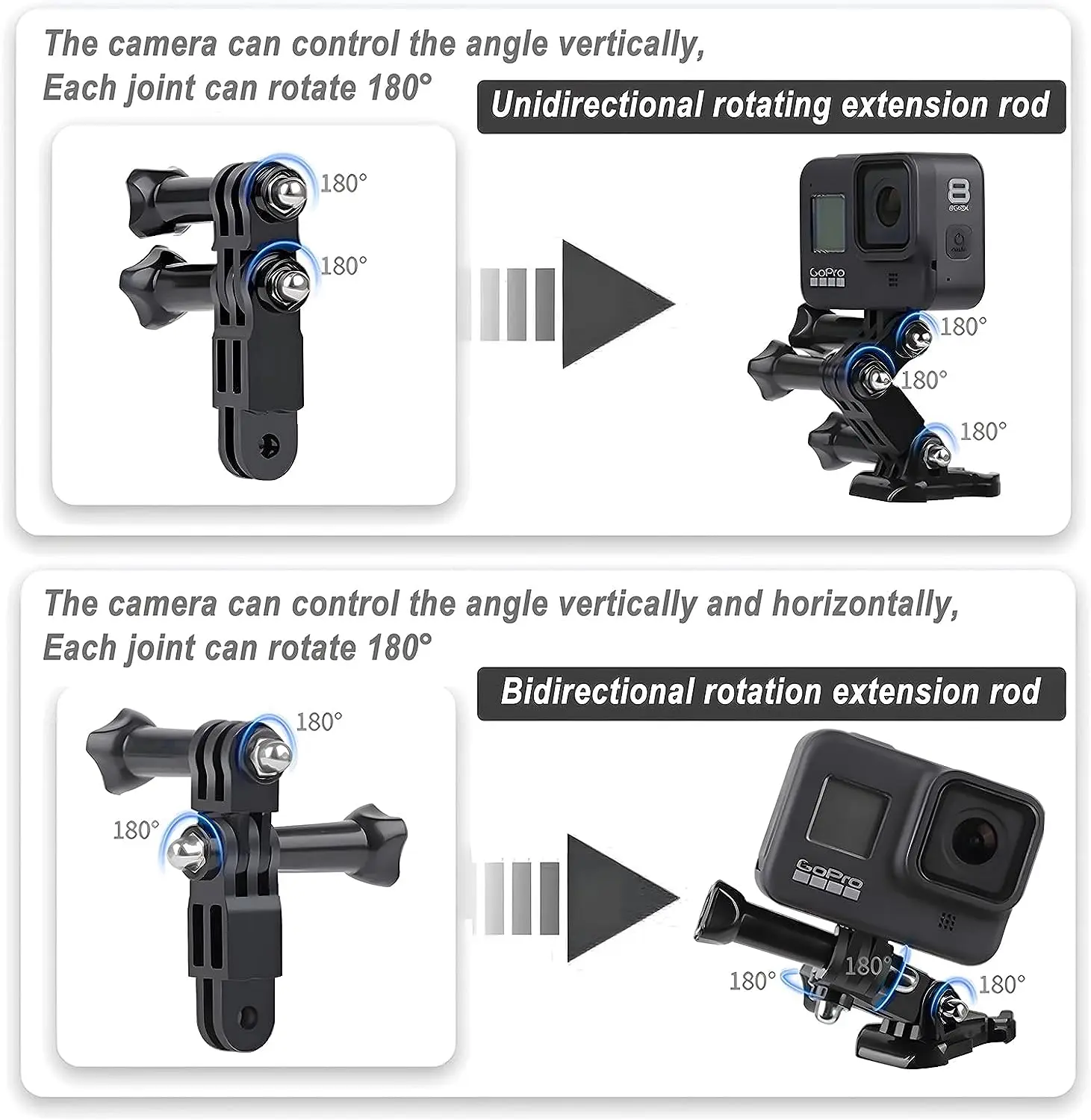 The camera can control the angle vertically,
Each joint can rotate 180°

Unidirectional rotating extension rod

180°
180°

8
GoPro

180°
180°
180°

The camera can control the angle vertically and horizontally,
Each joint can rotate 180°

Bidirectional rotation extension rod

180°
180°

GoPro

180°
180°
180°