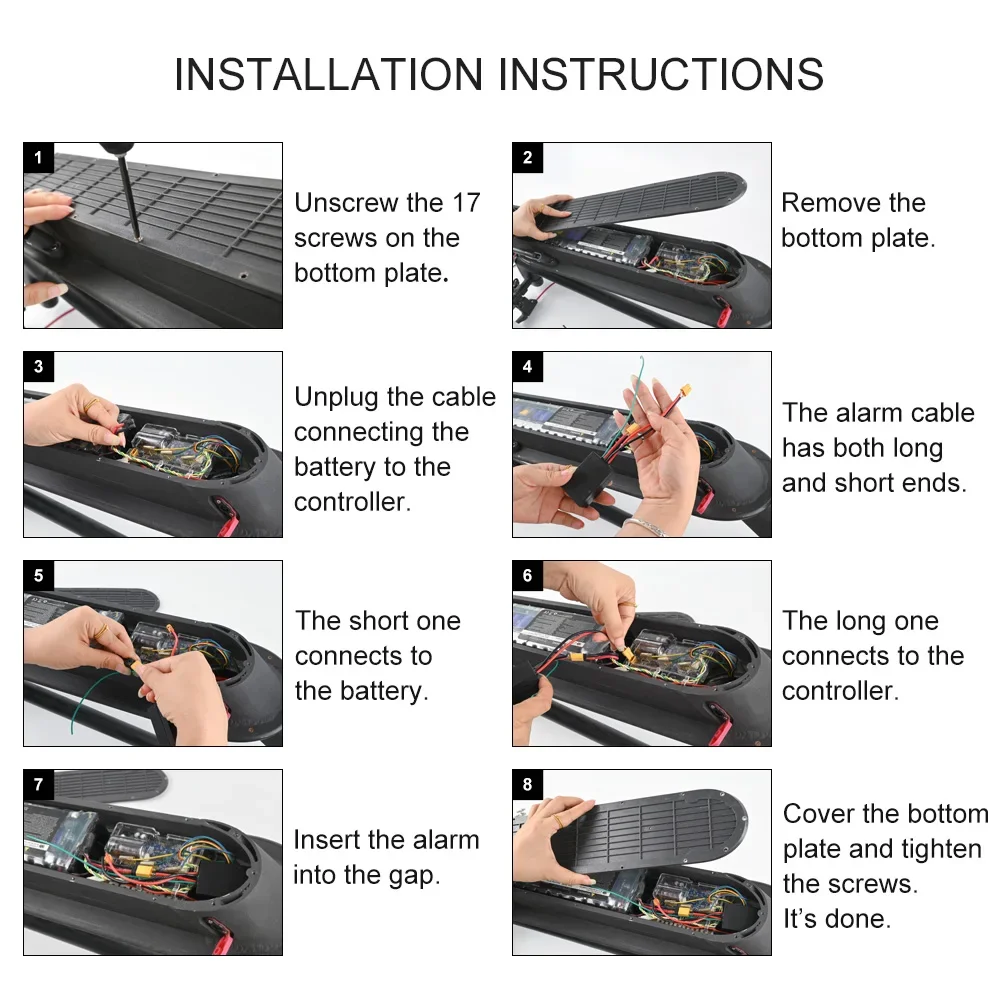 INSTALLATION INSTRUCTIONS

1

Unscrew the 17 screws on the bottom plate.

2

Remove the bottom plate.

3

Unplug the cable connecting the battery to the controller.

4

The alarm cable has both long and short ends.

5

The short one connects to the battery.

6

The long one connects to the controller.

7

Insert the alarm into the gap.

8

Cover the bottom plate and tighten the screws.
It's done.