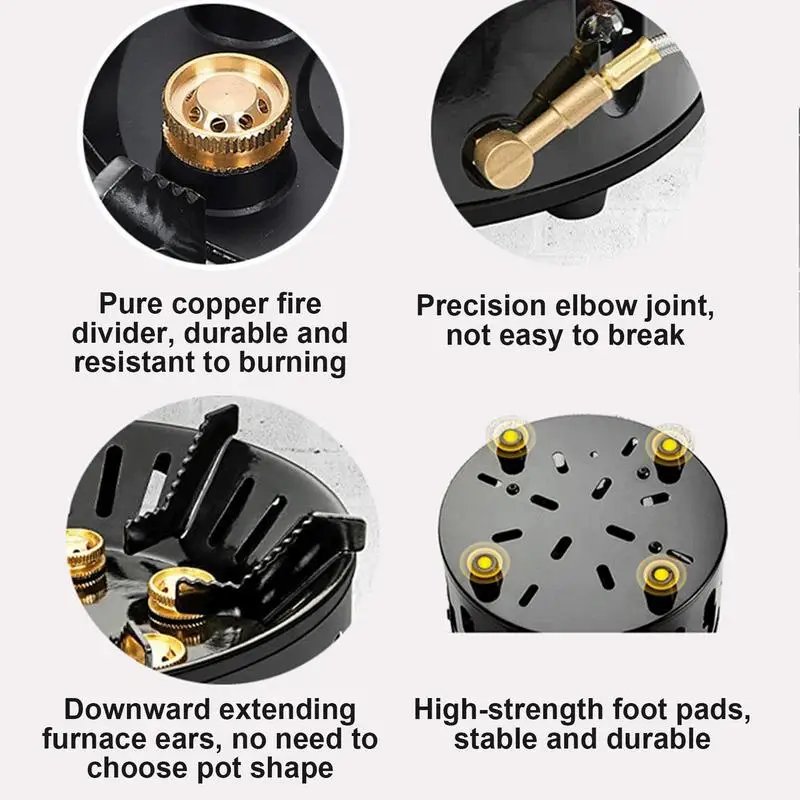 Pure copper fire divider, durable and resistant to burning

Precision elbow joint, not easy to break

Downward extending furnace ears, no need to choose pot shape

High-strength foot pads, stable and durable