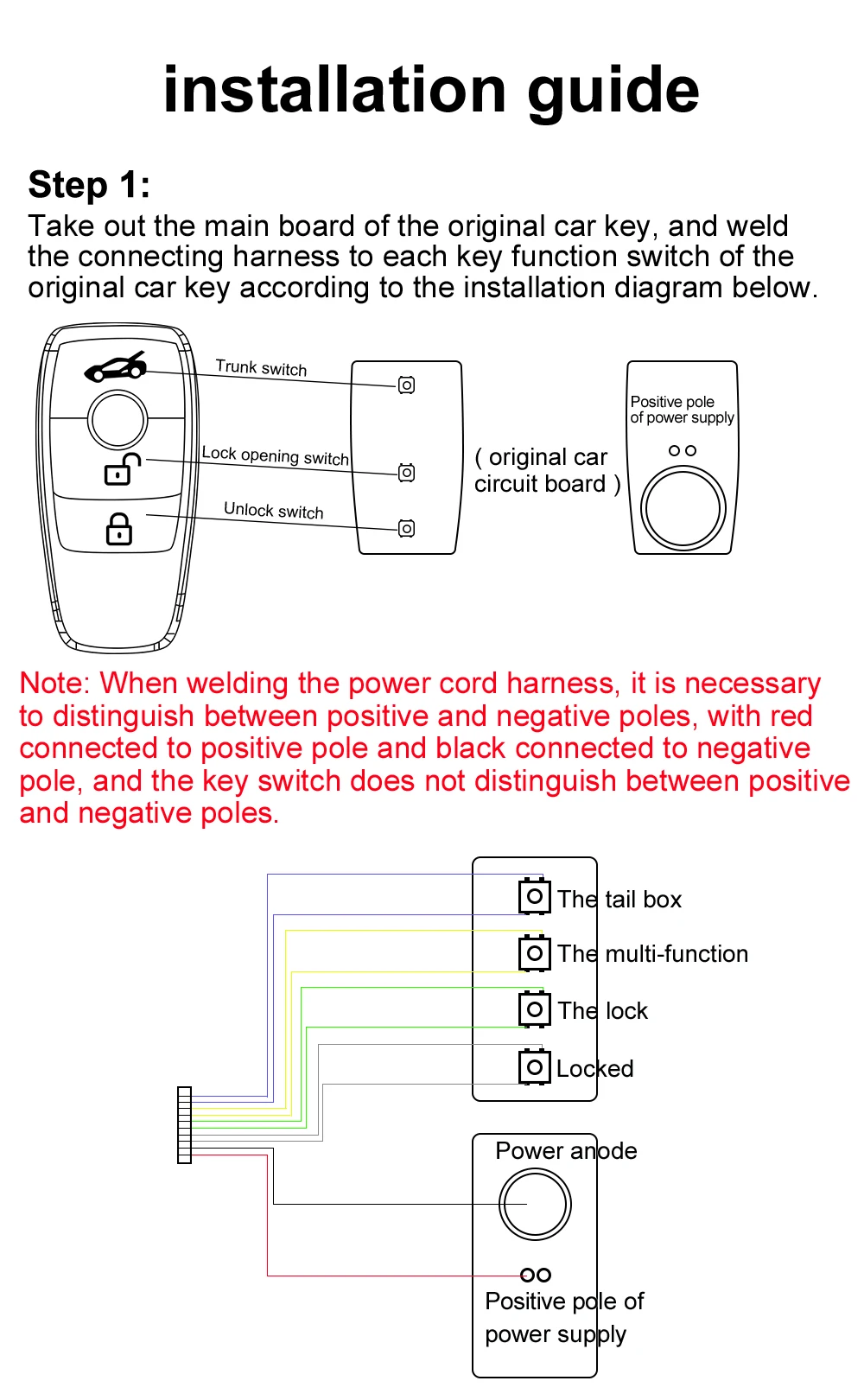 installation guide

Step 1:

Take out the main board of the original car key, and weld the connecting harness to each key function switch of the original car key according to the installation diagram below.

Trunk switch

Lock opening switch

Unlock switch

( original car circuit board )

Positive pole of power supply

Note: When welding the power cord harness, it is necessary to distinguish between positive and negative poles, with red connected to positive pole and black connected to negative pole, and the key switch does not distinguish between positive and negative poles.

The tail box

The multi-function

The lock

Locked

Power anode

Positive pole of power supply