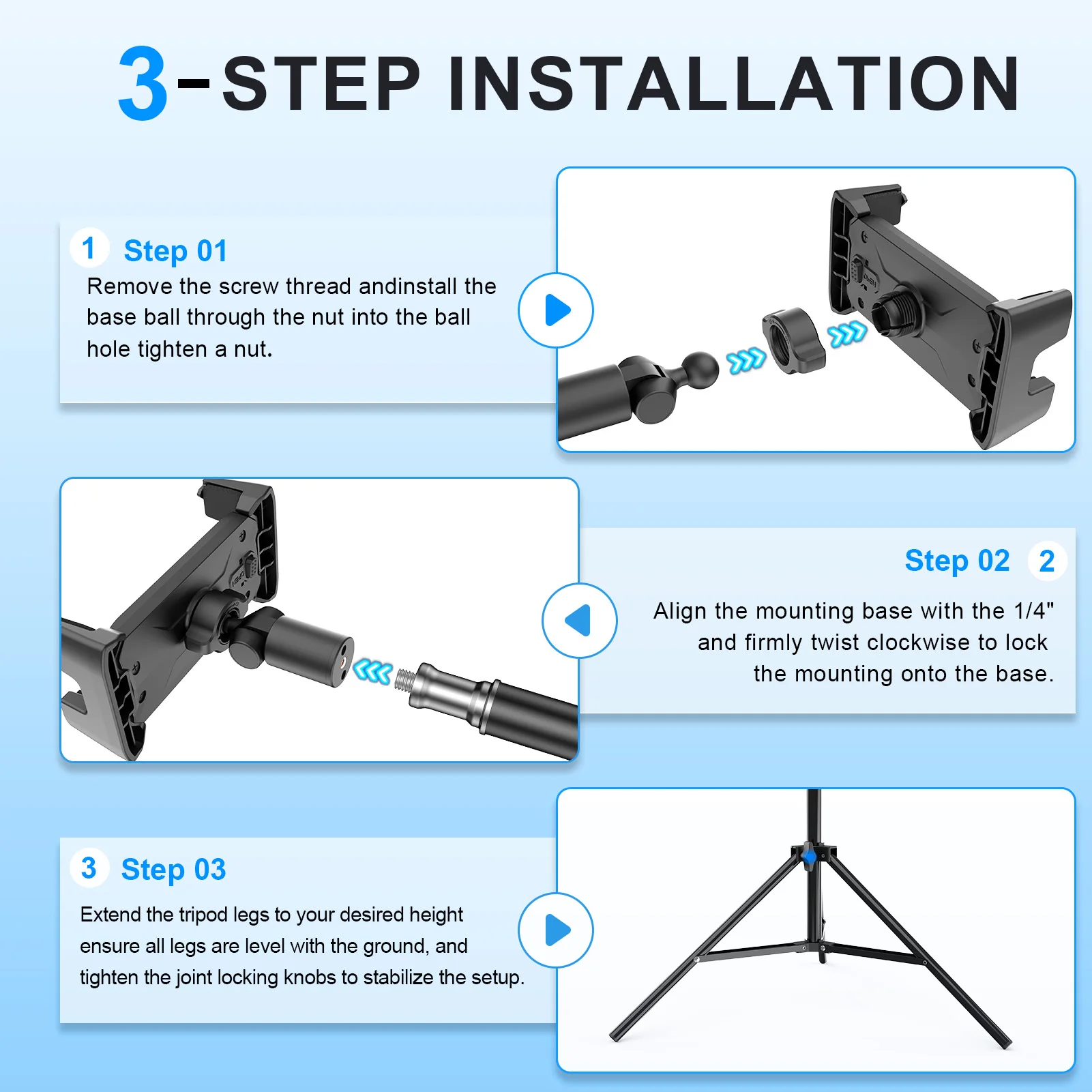 3-STEP INSTALLATION

1 Step 01

Remove the screw thread andinstall the base ball through the nut into the ball hole tighten a nut.

Step 02 2

Align the mounting base with the 1/4" and firmly twist clockwise to lock the mounting onto the base.

3 Step 03

Extend the tripod legs to your desired height ensure all legs are level with the ground, and tighten the joint locking knobs to stabilize the setup.