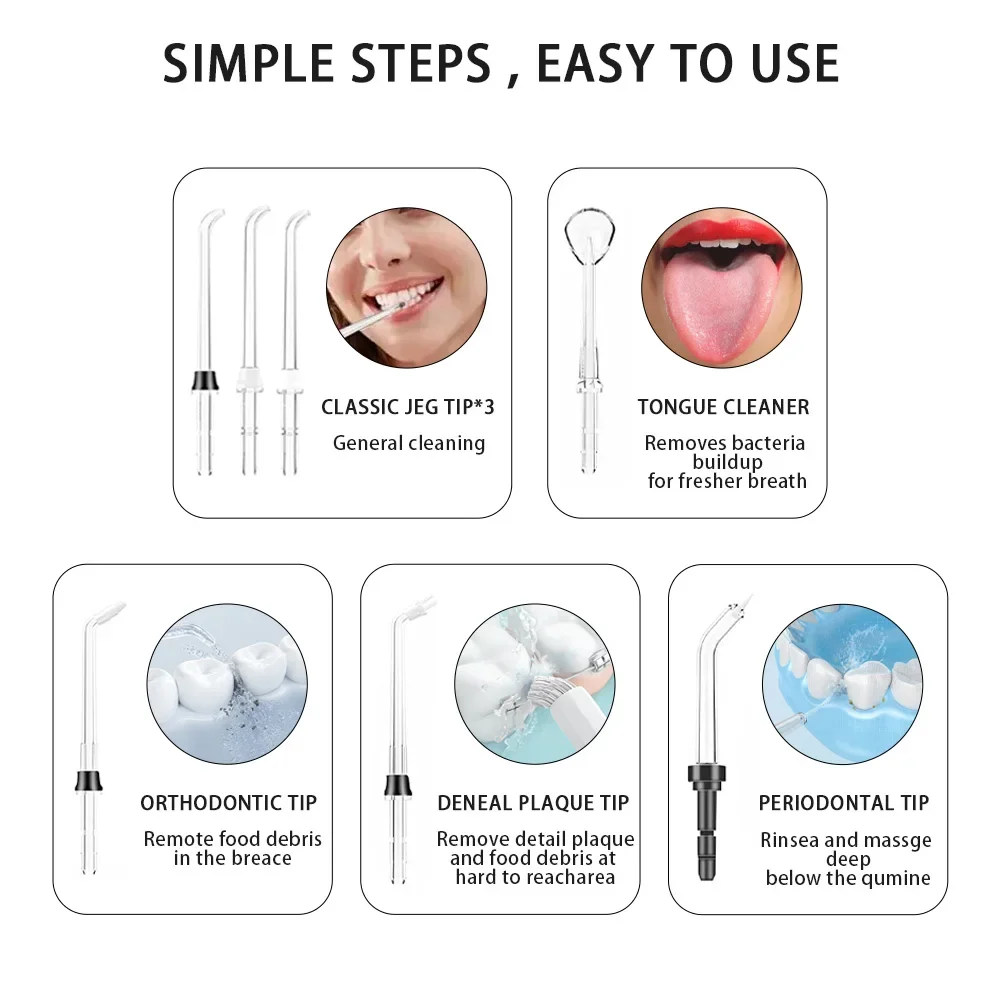 SIMPLE STEPS , EASY TO USE

CLASSIC JEG TIP*3

General cleaning

TONGUE CLEANER

Removes bacteria buildup for fresher breath

ORTHODONTIC TIP

Remote food debris in the breace

DENEAL PLAQUE TIP

Remove detail plaque and food debris at hard to reacharea

PERIODONTAL TIP

Rinsea and massge deep below the qumine