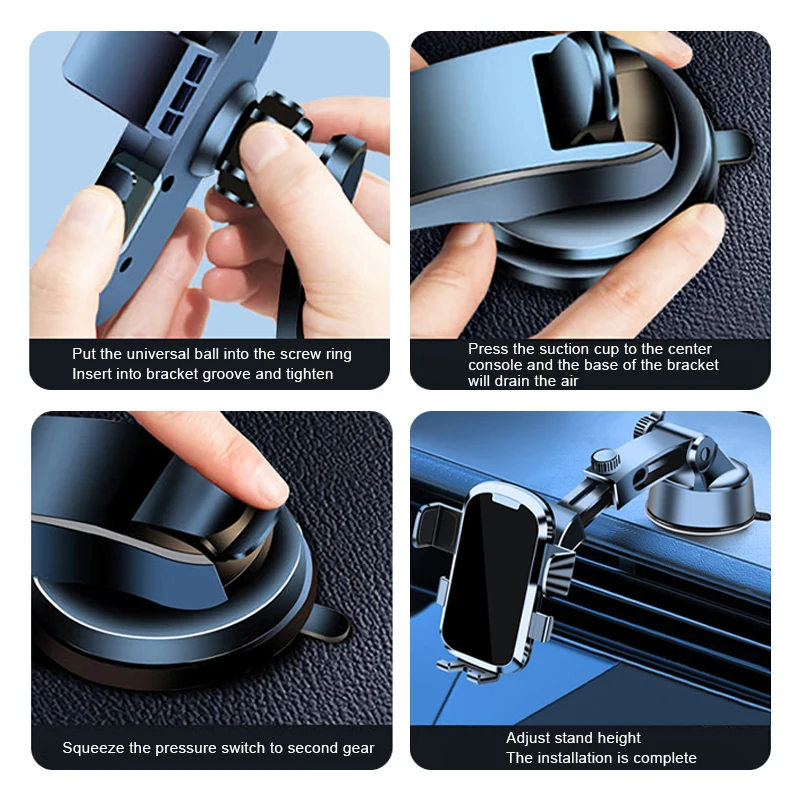 Put the universal ball into the screw ring
Insert into bracket groove and tighten

Press the suction cup to the center console and the base of the bracket will drain the air

Squeeze the pressure switch to second gear

Adjust stand height
The installation is complete