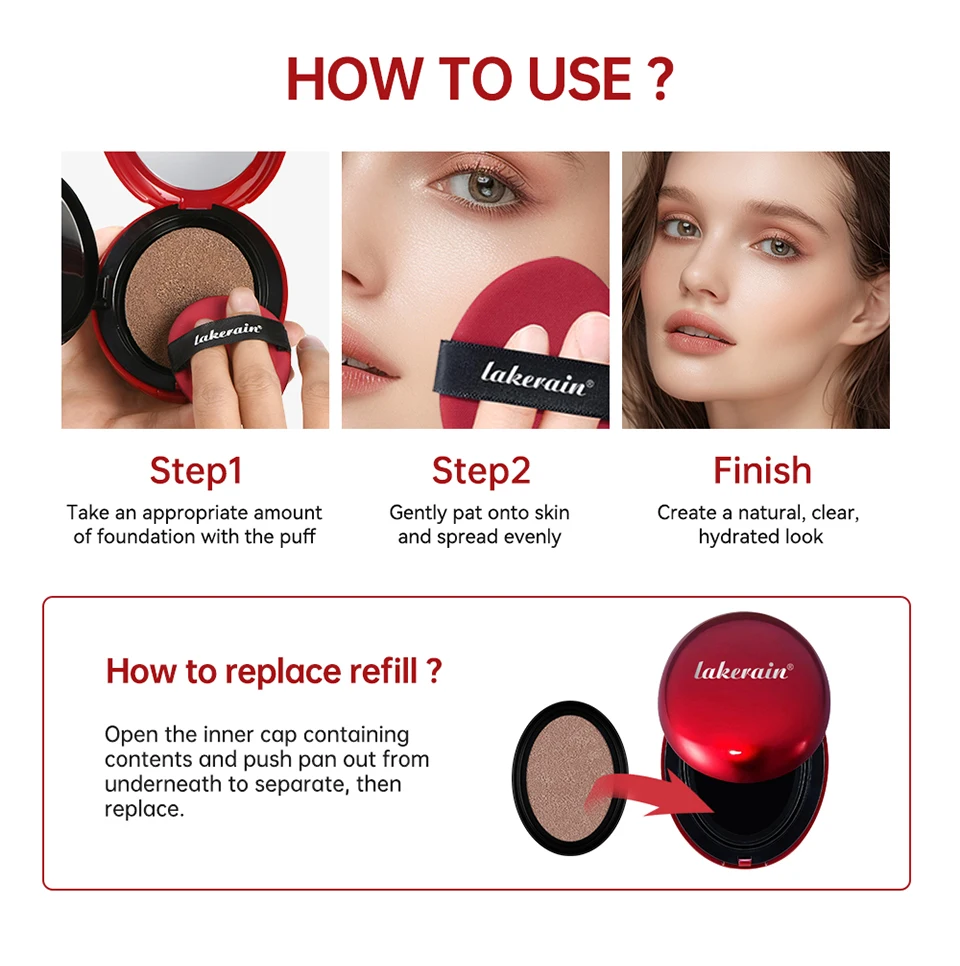 HOW TO USE ?

lakerain

lakerain®

Step1

Take an appropriate amount of foundation with the puff

Step2

Gently pat onto skin and spread evenly

Finish

Create a natural, clear, hydrated look

How to replace refill ?

Open the inner cap containing contents and push pan out from underneath to separate, then replace.

lakerain®