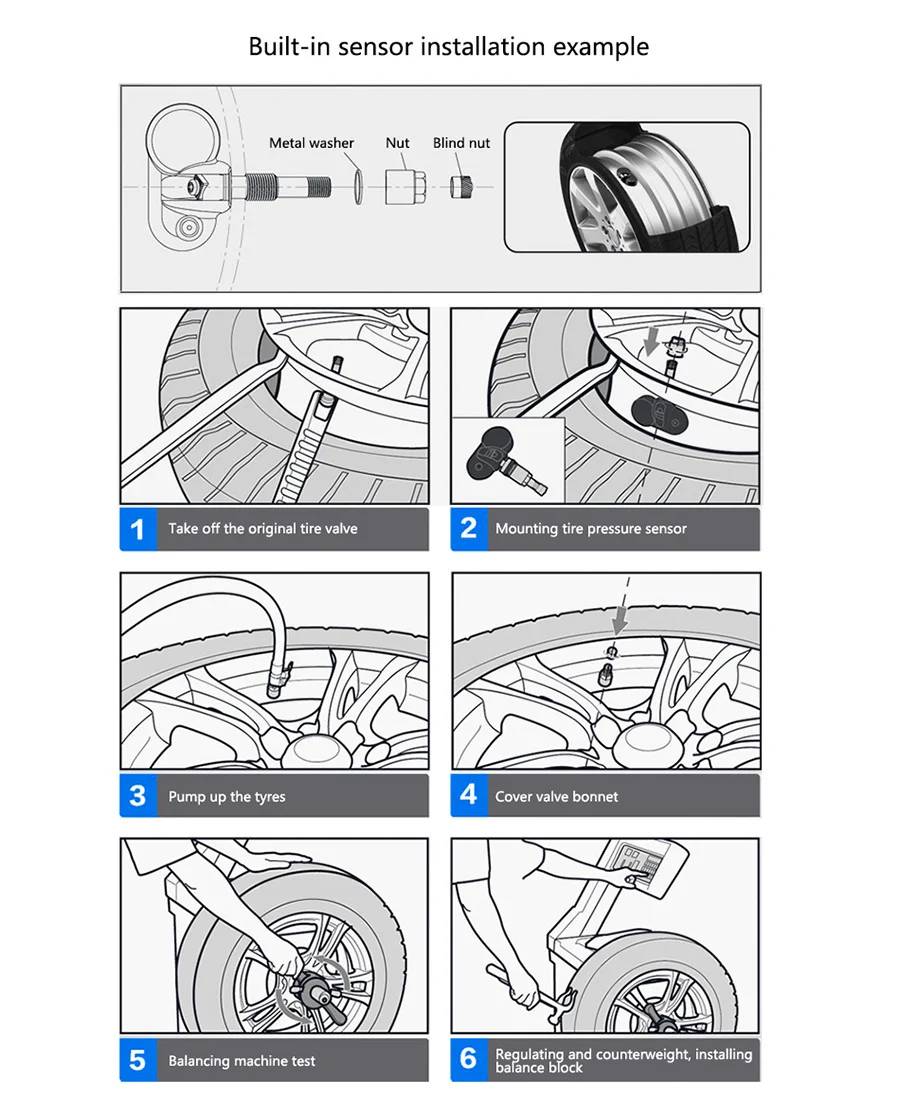 Built-in sensor installation example

Metal washer

Nut

Blind nut

1 Take off the original tire valve

2 Mounting tire pressure sensor

3 Pump up the tyres

4 Cover valve bonnet

5 Balancing machine test

6 Regulating and counterweight, installing balance block