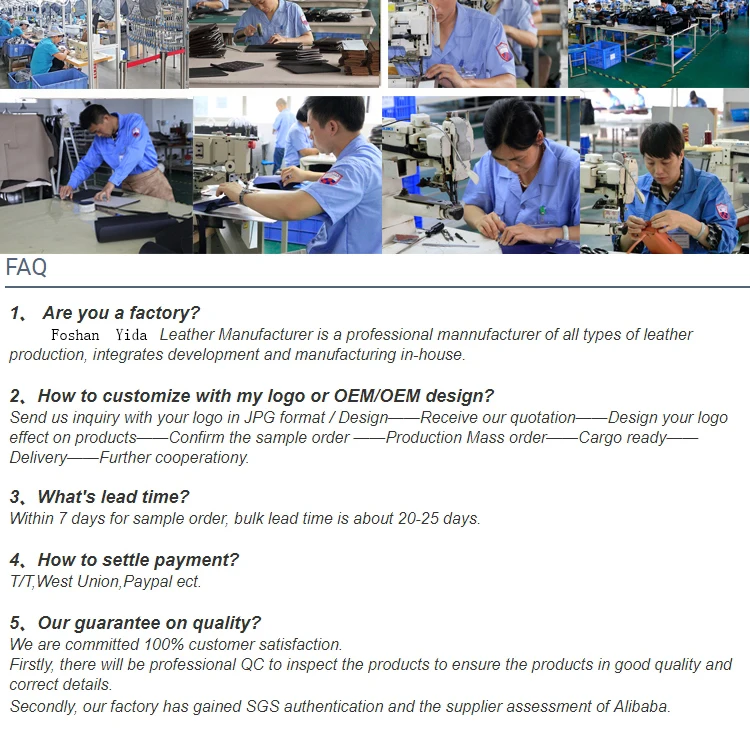 FAQ

1、 Are you a factory?
Foshan Yida Leather Manufacturer is a professional mannufacturer of all types of leather production, integrates development and manufacturing in-house.

2、How to customize with my logo or OEM/OEM design?
Send us inquiry with your logo in JPG format / Design——Receive our quotation——Design your logo effect on products——Confirm the sample order ——Production Mass order——Cargo ready——Delivery——Further cooperationy.

3、What's lead time?
Within 7 days for sample order, bulk lead time is about 20-25 days.

4、How to settle payment?
T/T,West Union,Paypal ect.

5、Our guarantee on quality?
We are committed 100% customer satisfaction.
Firstly, there will be professional QC to inspect the products to ensure the products in good quality and correct details.
Secondly, our factory has gained SGS authentication and the supplier assessment of Alibaba.