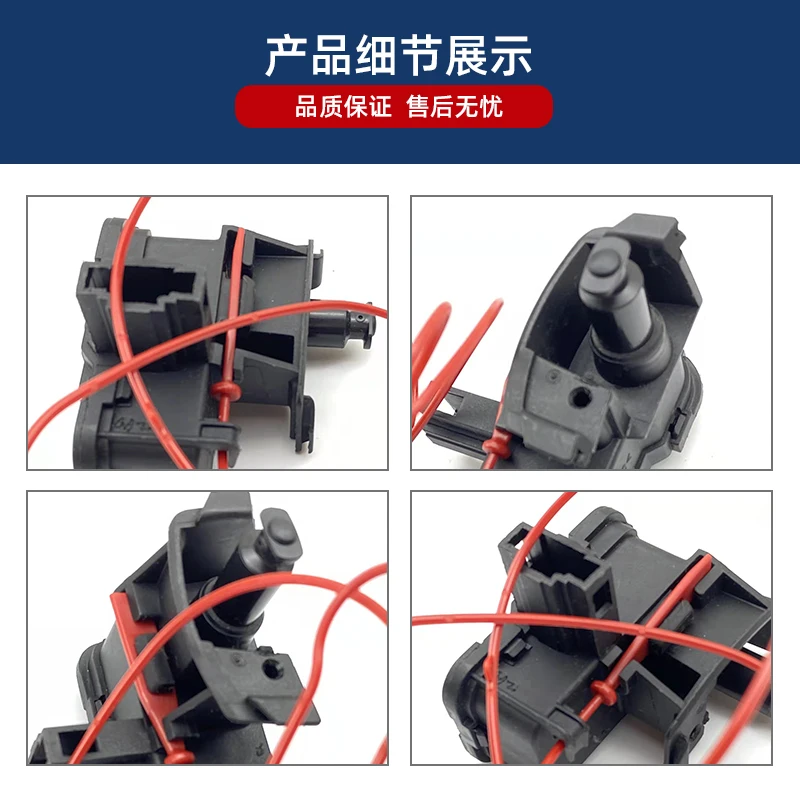 产品细节展示

品质保证 售后无忧