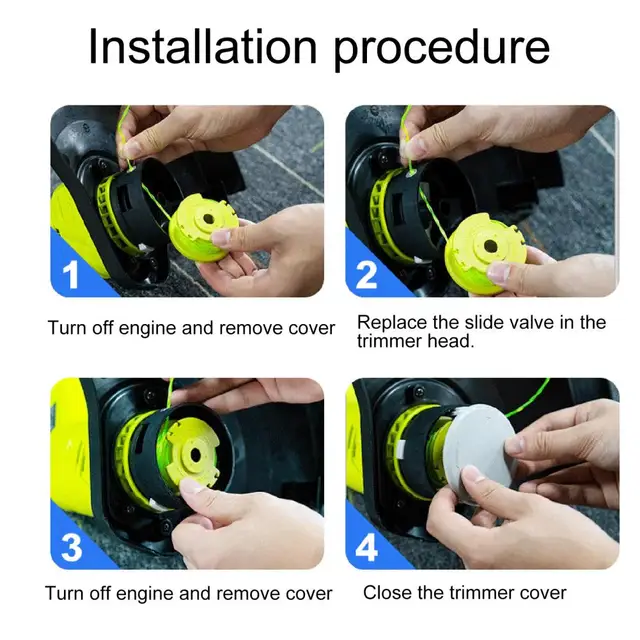 Installation procedure

1

Turn off engine and remove cover

2

Replace the slide valve in the trimmer head.

3

Turn off engine and remove cover

4

Close the trimmer cover