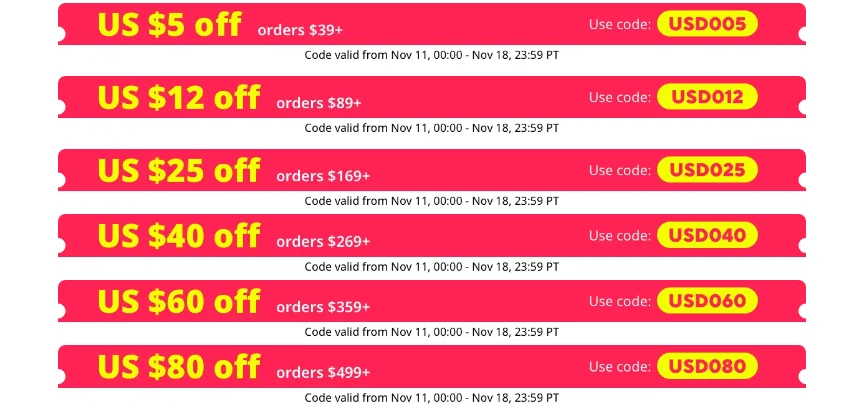 US $5 off orders $39+ Use code: USD005

Code valid from Nov 11, 00:00 - Nov 18, 23:59 PT

US $12 off orders $89+ Use code: USD012

Code valid from Nov 11, 00:00 - Nov 18, 23:59 PT

US $25 off orders $169+ Use code: USD025

Code valid from Nov 11, 00:00 - Nov 18, 23:59 PT

US $40 off orders $269+ Use code: USD040

Code valid from Nov 11, 00:00 - Nov 18, 23:59 PT

US $60 off orders $359+ Use code: USD060

Code valid from Nov 11, 00:00 - Nov 18, 23:59 PT

US $80 off orders $499+ Use code: USD080

Code valid from Nov 11, 00:00 - Nov 18, 23:59 PT