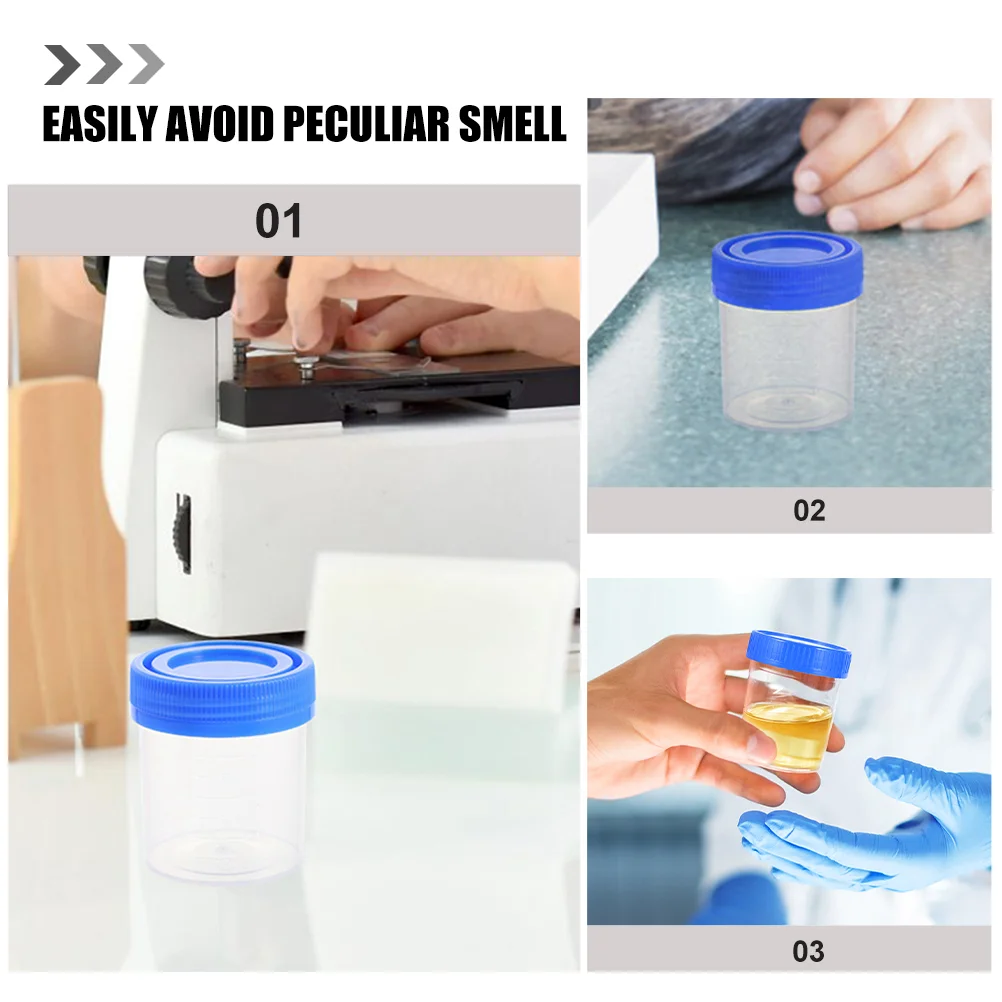 EASILY AVOID PECULIAR SMELL

01

02

03