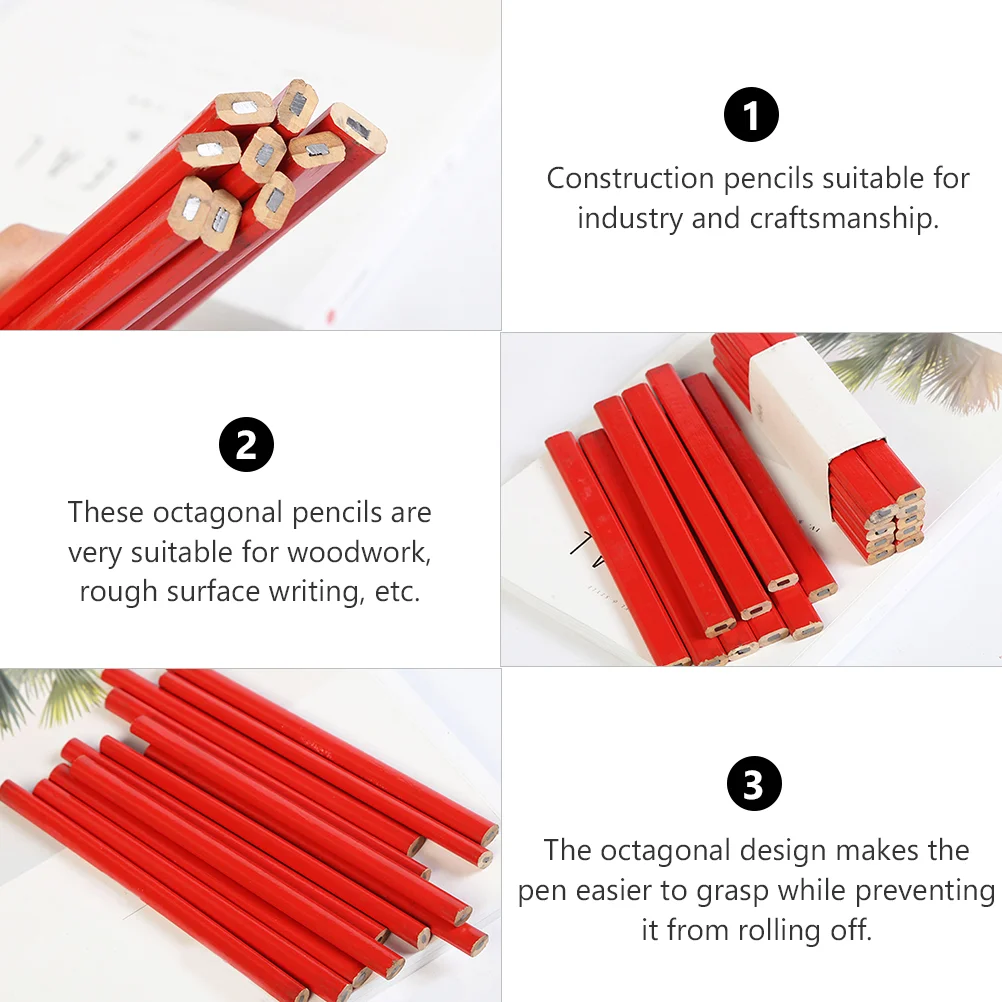 1

Construction pencils suitable for industry and craftsmanship.

2

These octagonal pencils are very suitable for woodwork, rough surface writing, etc.

3

The octagonal design makes the pen easier to grasp while preventing it from rolling off.