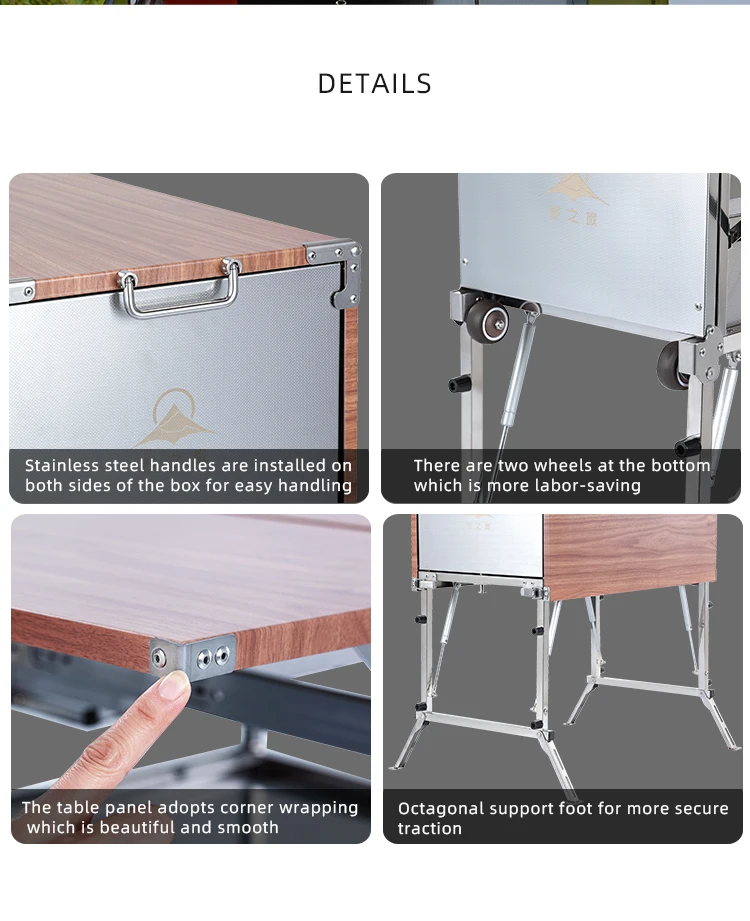 DETAILS

Stainless steel handles are installed on both sides of the box for easy handling

There are two wheels at the bottom which is more labor-saving

The table panel adopts corner wrapping which is beautiful and smooth

Octagonal support foot for more secure traction