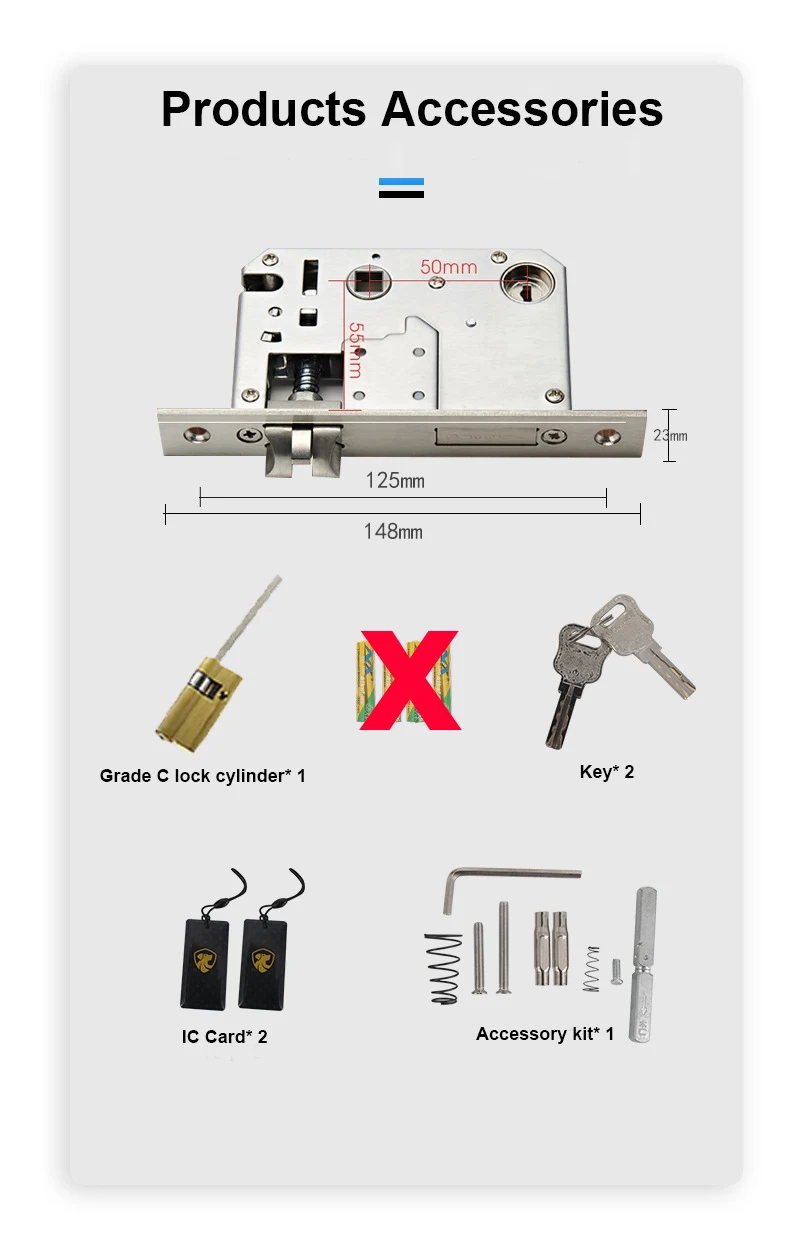 Products Accessories

50mm

55mm

23mm

125mm

148mm

Grade C lock cylinder* 1

Key* 2

IC Card* 2

Accessory kit* 1