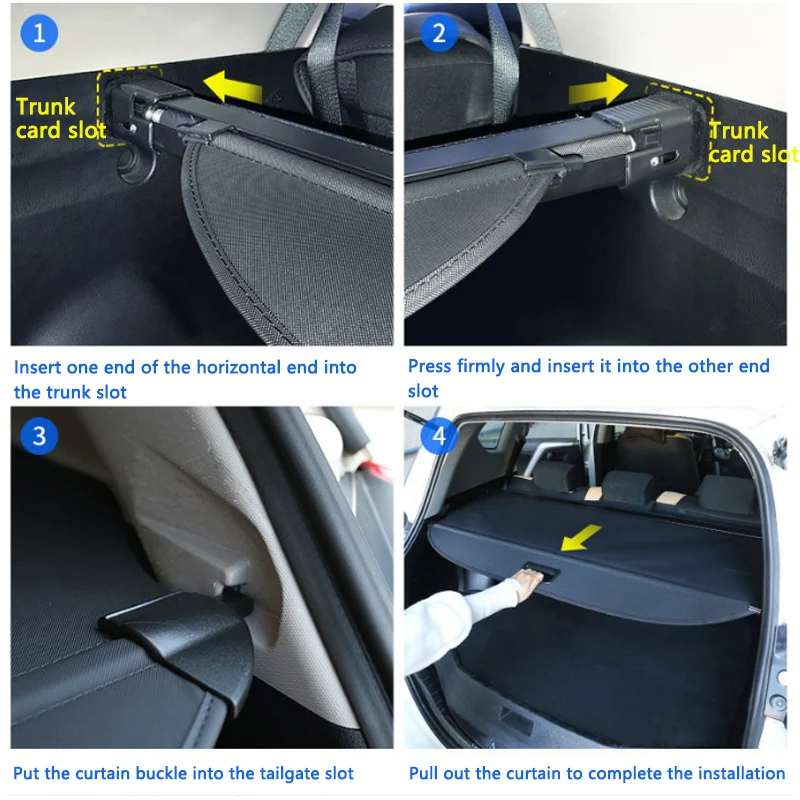 1

Trunk card slot

Insert one end of the horizontal end into the trunk slot

2

Trunk card slot

Press firmly and insert it into the other end slot

3

Put the curtain buckle into the tailgate slot

4

Pull out the curtain to complete the installation