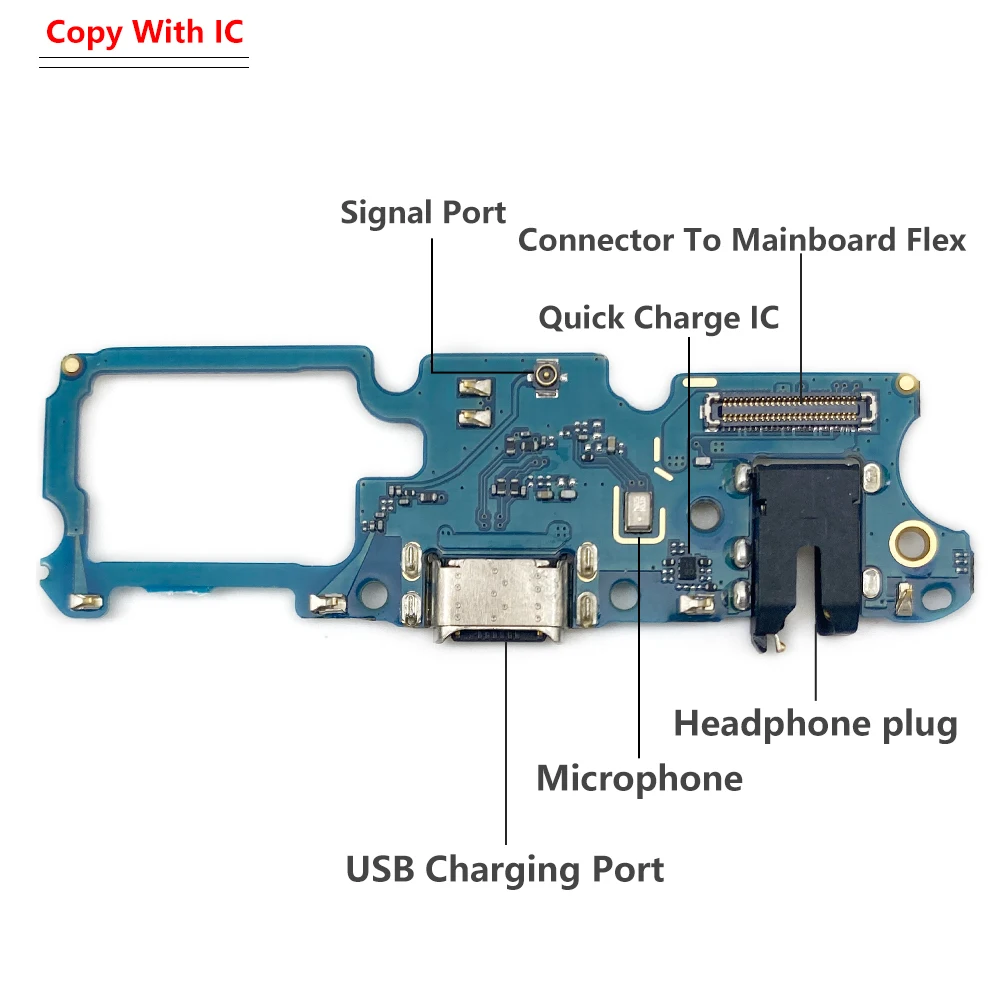 Copy With IC

Signal Port

Connector To Mainboard Flex

Quick Charge IC

Headphone plug

Microphone

USB Charging Port