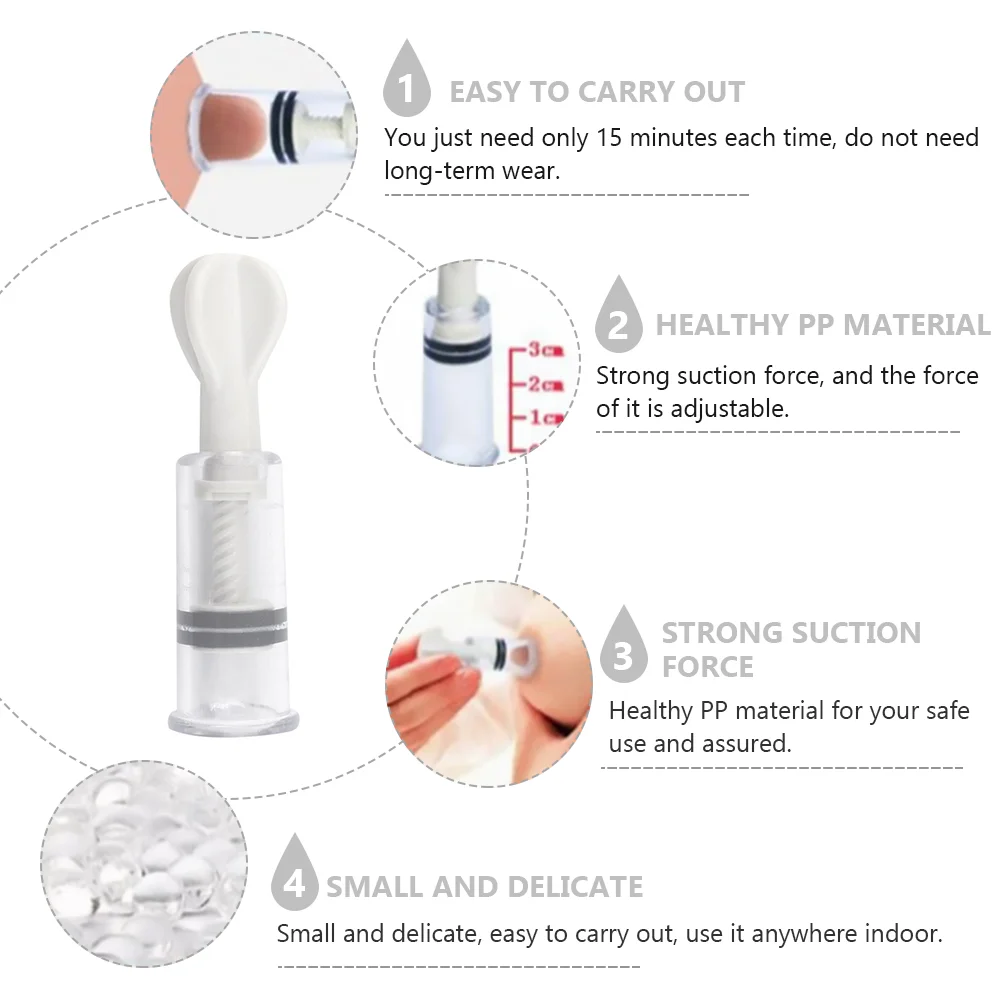 1 EASY TO CARRY OUT
You just need only 15 minutes each time, do not need long-term wear.

3cm
2cm
1cm

2 HEALTHY PP MATERIAL
Strong suction force, and the force of it is adjustable.

3 STRONG SUCTION FORCE
Healthy PP material for your safe use and assured.

4 SMALL AND DELICATE
Small and delicate, easy to carry out, use it anywhere indoor.