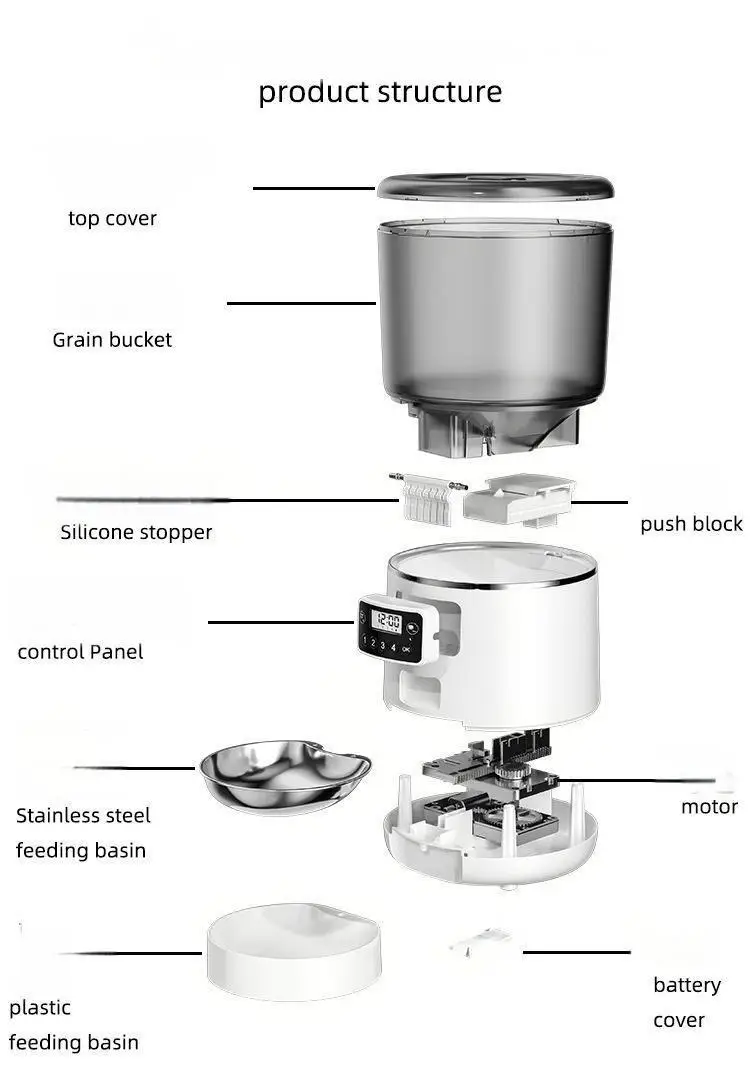 product structure

top cover

Grain bucket

Silicone stopper

push block

control Panel

12:00

1 2 3 4 OK

Stainless steel feeding basin

motor

plastic feeding basin

battery cover