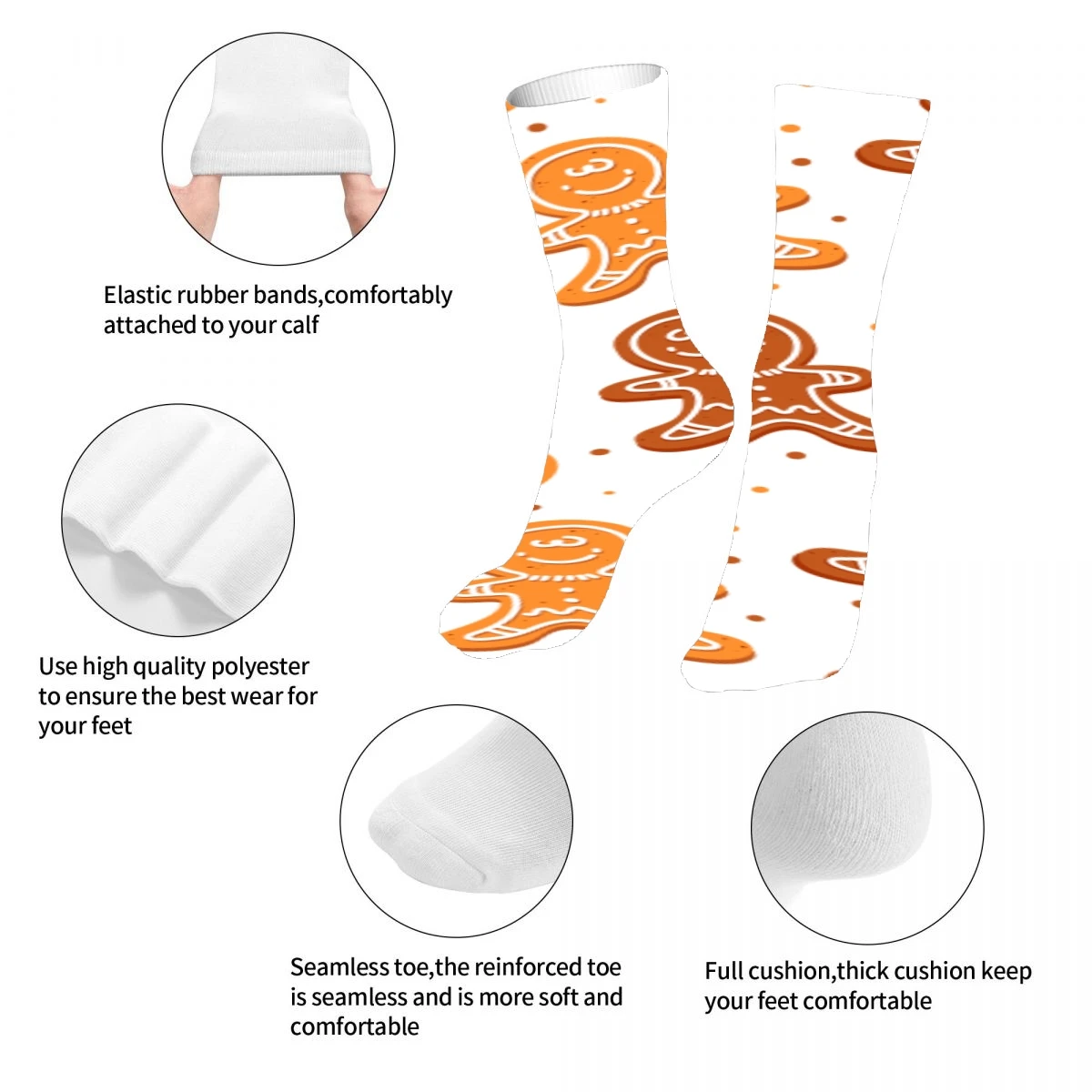 Elastic rubber bands,comfortably attached to your calf

Use high quality polyester to ensure the best wear for your feet

Seamless toe,the reinforced toe is seamless and is more soft and comfortable

Full cushion,thick cushion keep your feet comfortable