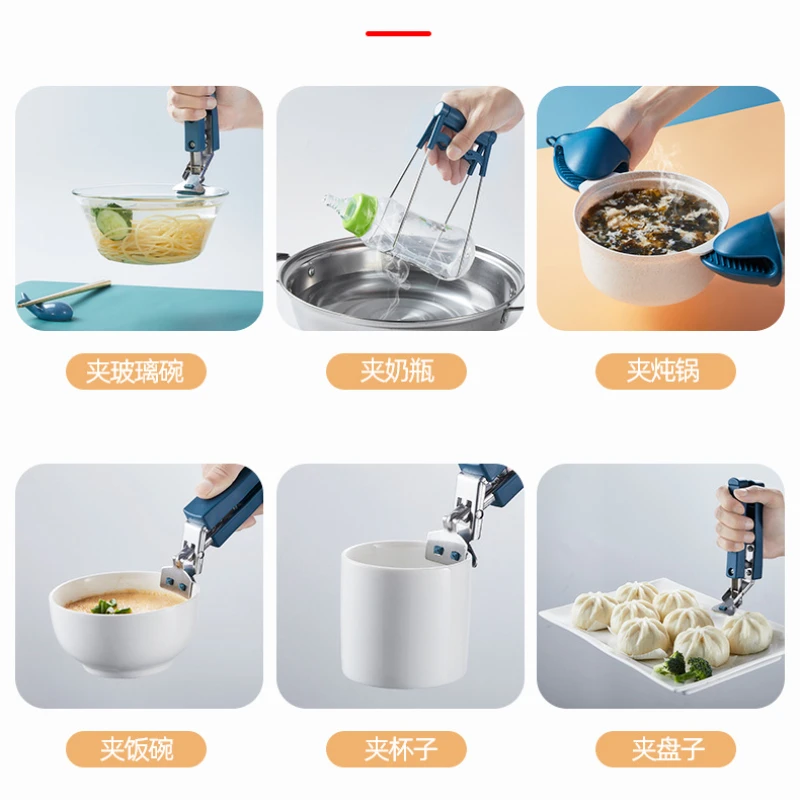 夹玻璃碗

夹奶瓶

夹炖锅

夹饭碗

夹杯子

夹盘子