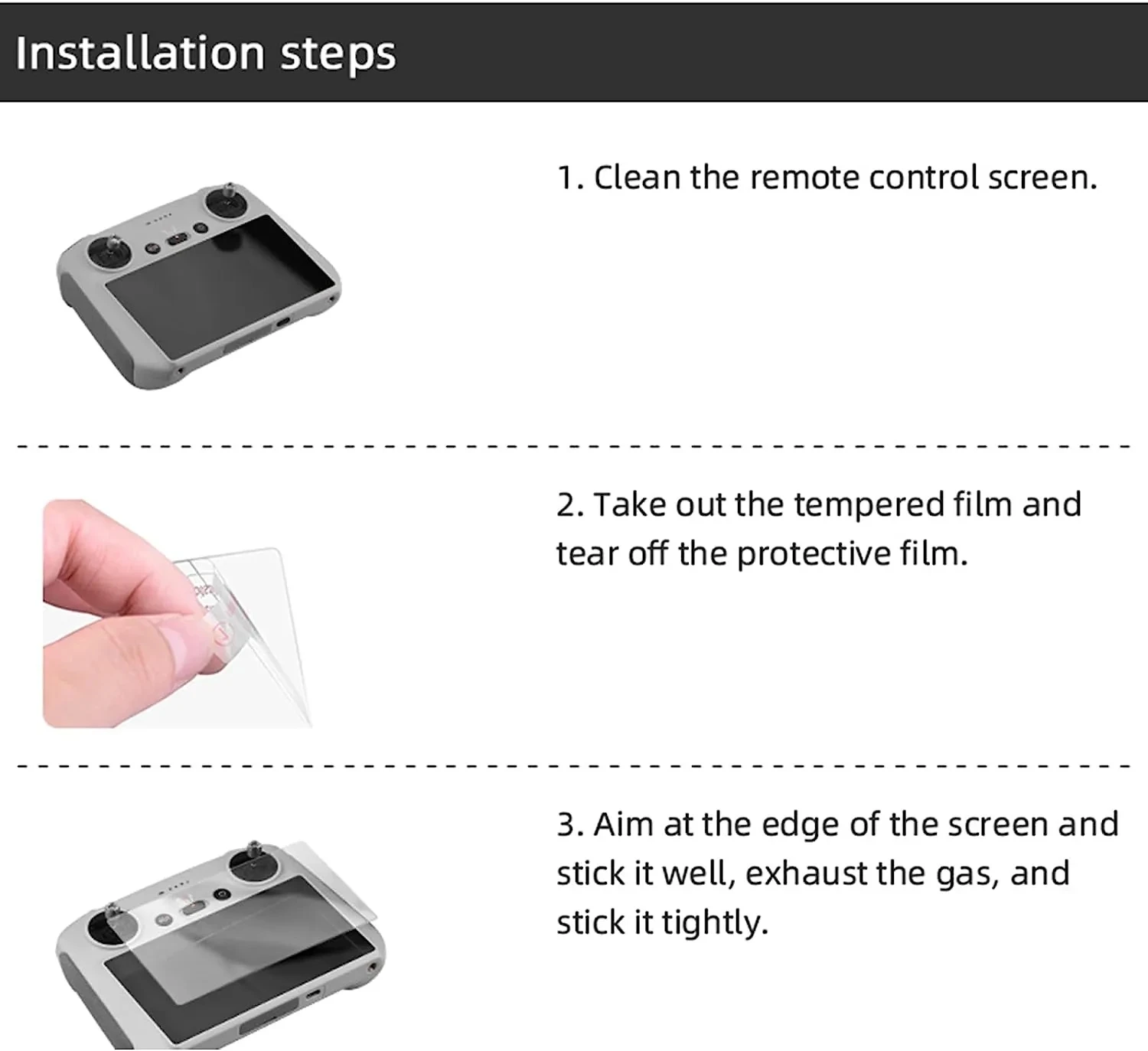 Installation steps

1. Clean the remote control screen.

2. Take out the tempered film and tear off the protective film.

3. Aim at the edge of the screen and stick it well, exhaust the gas, and stick it tightly.