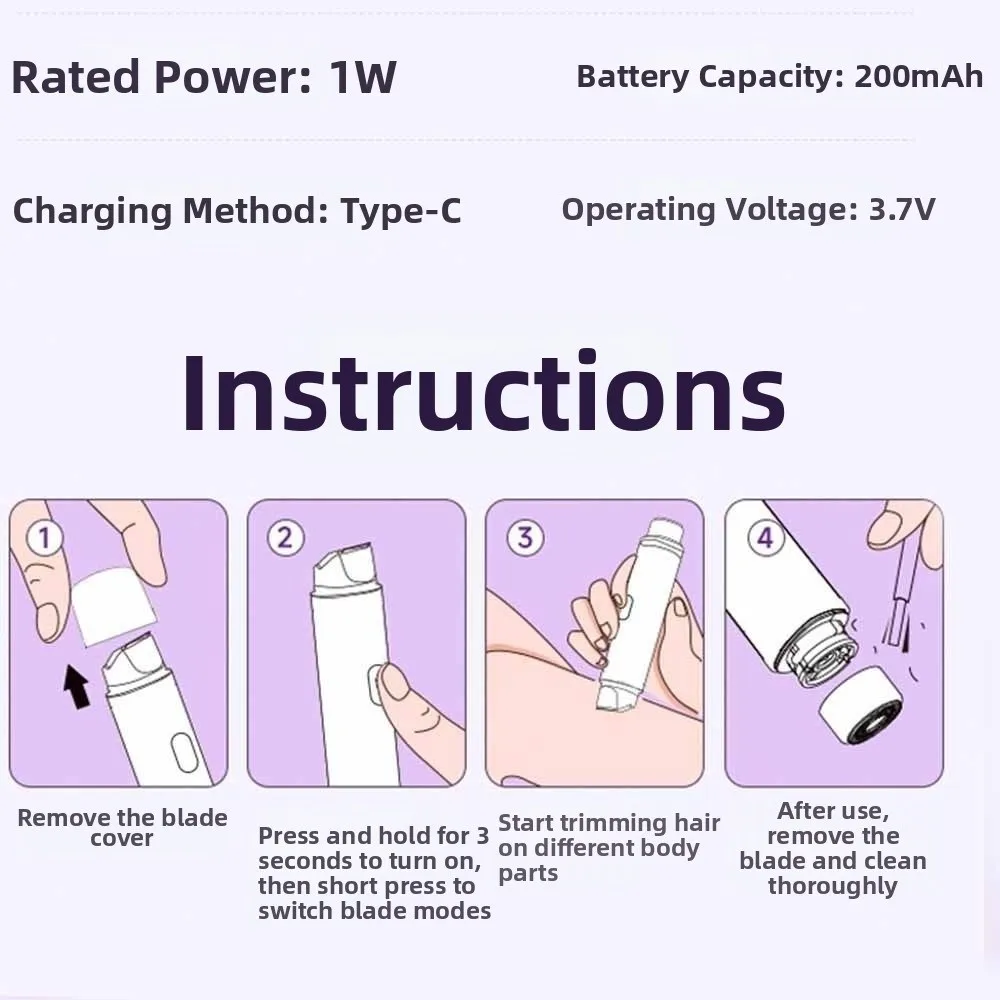 Rated Power: 1W

Battery Capacity: 200mAh

Charging Method: Type-C

Operating Voltage: 3.7V

Instructions

1

Remove the blade cover

2

Press and hold for 3 seconds to turn on, then short press to switch blade modes

3

Start trimming hair on different body parts

4

After use, remove the blade and clean thoroughly