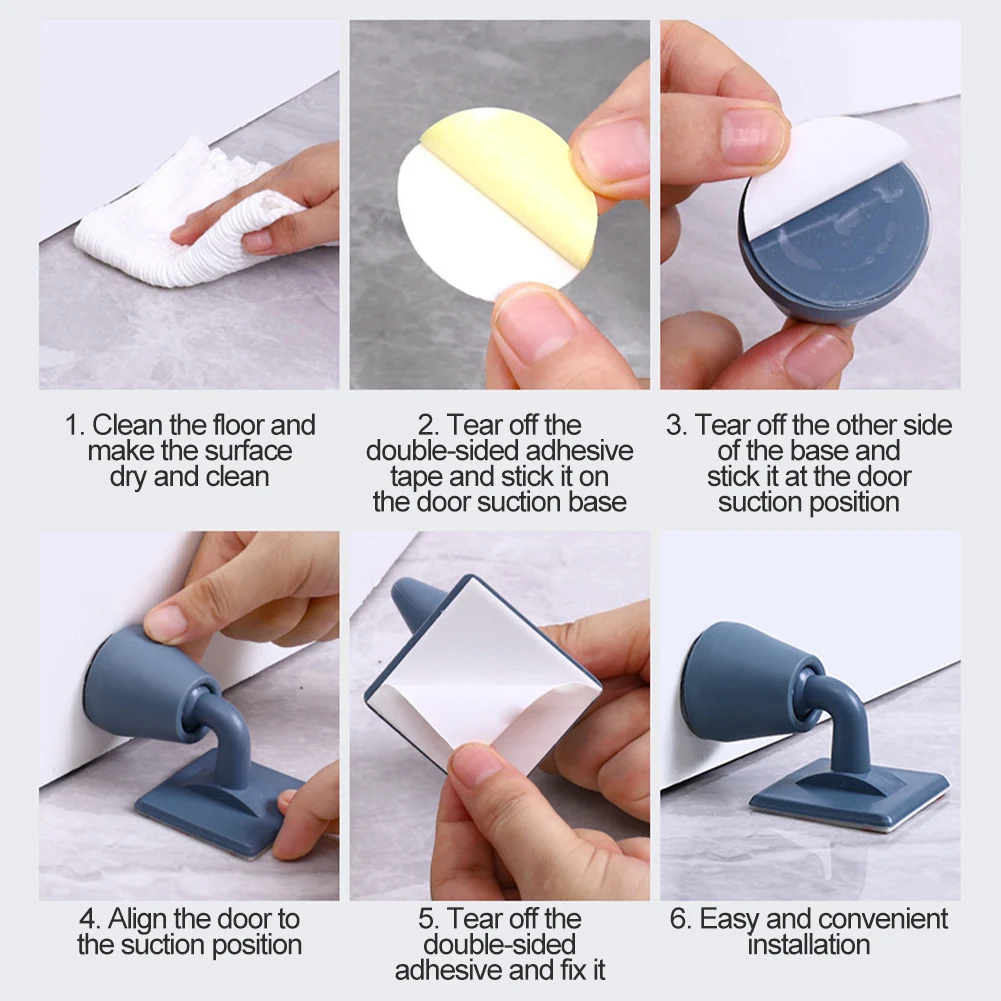 1. Clean the floor and make the surface dry and clean

2. Tear off the double-sided adhesive tape and stick it on the door suction base

3. Tear off the other side of the base and stick it at the door suction position

4. Align the door to the suction position

5. Tear off the double-sided adhesive and fix it

6. Easy and convenient installation