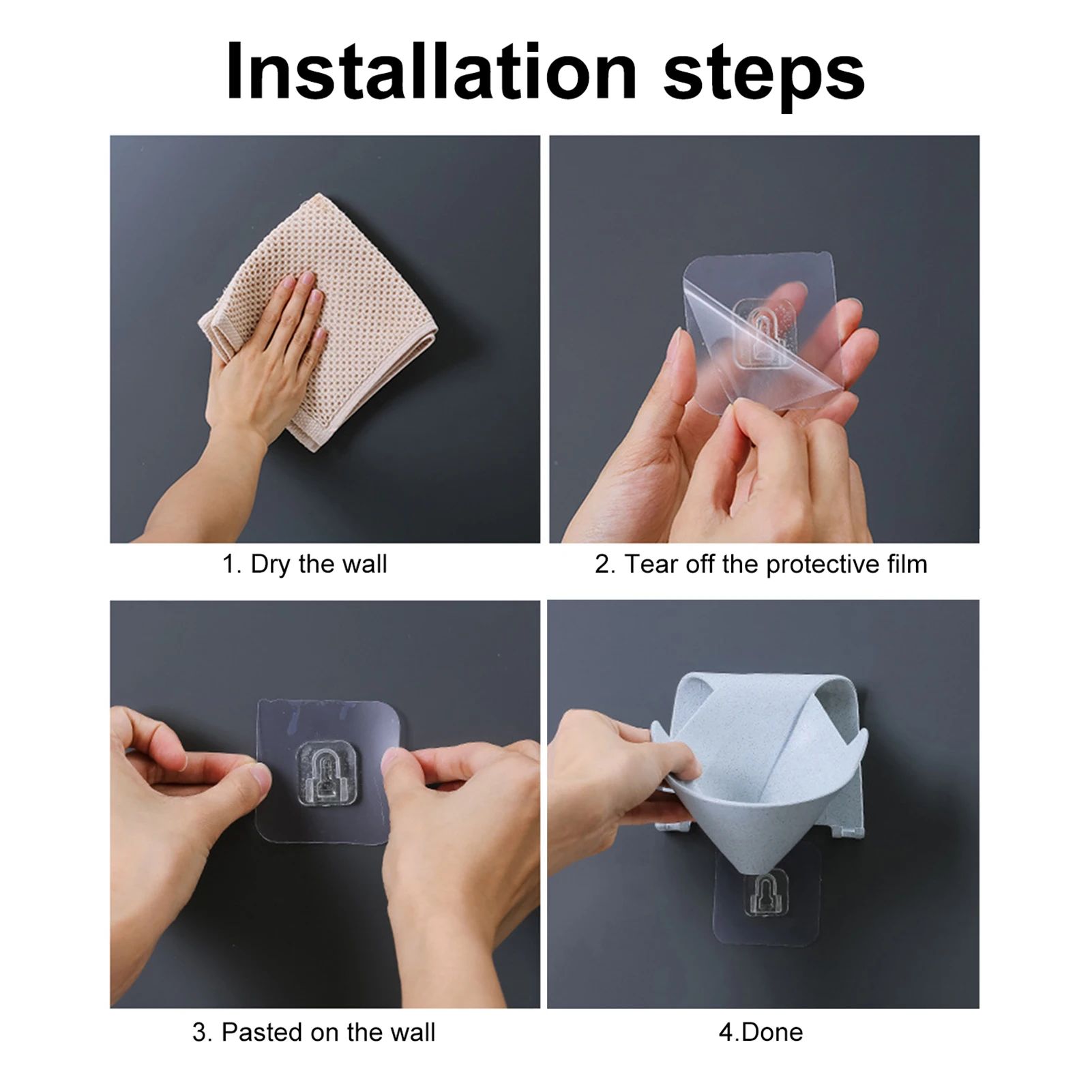 Installation steps

1. Dry the wall

2. Tear off the protective film

3. Pasted on the wall

4.Done