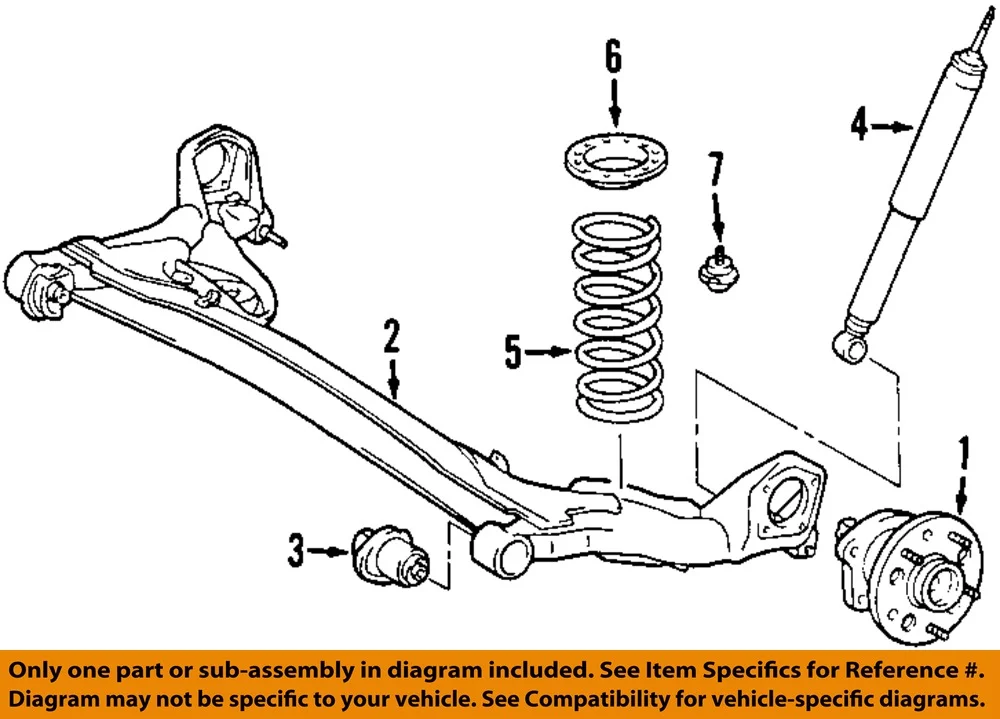 6
4
7
2
5
1
3
Only one part or sub-assembly in diagram included. See Item Specifics for Reference #.
Diagram may not be specific to your vehicle. See Compatibility for vehicle-specific diagrams.