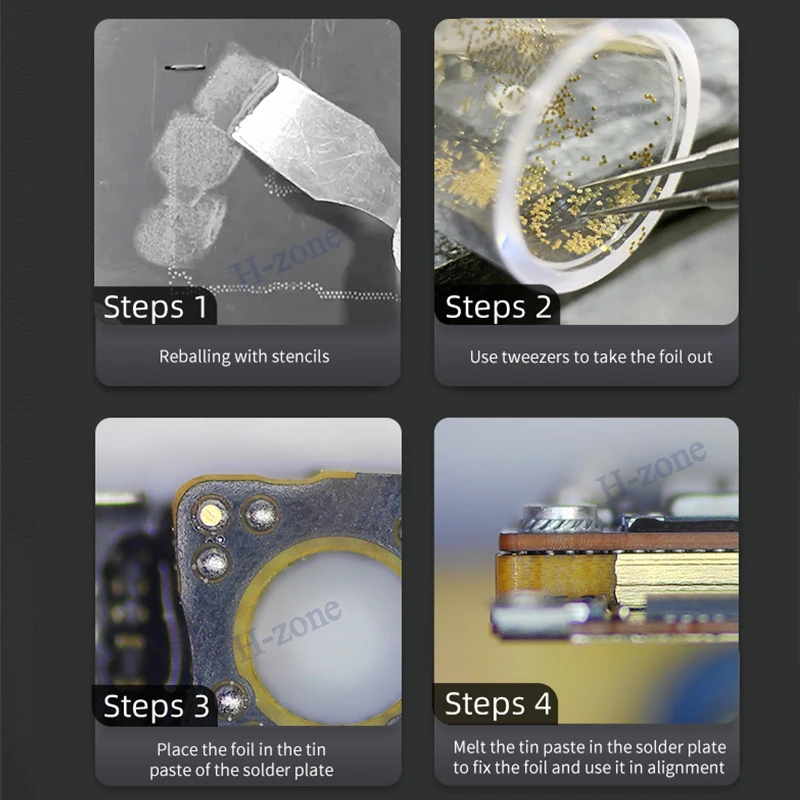 H-zone

Steps 1

Reballing with stencils

Steps 2

Use tweezers to take the foil out

H-zone

Steps 3

Place the foil in the tin paste of the solder plate

H-zone

Steps 4

Melt the tin paste in the solder plate to fix the foil and use it in alignment