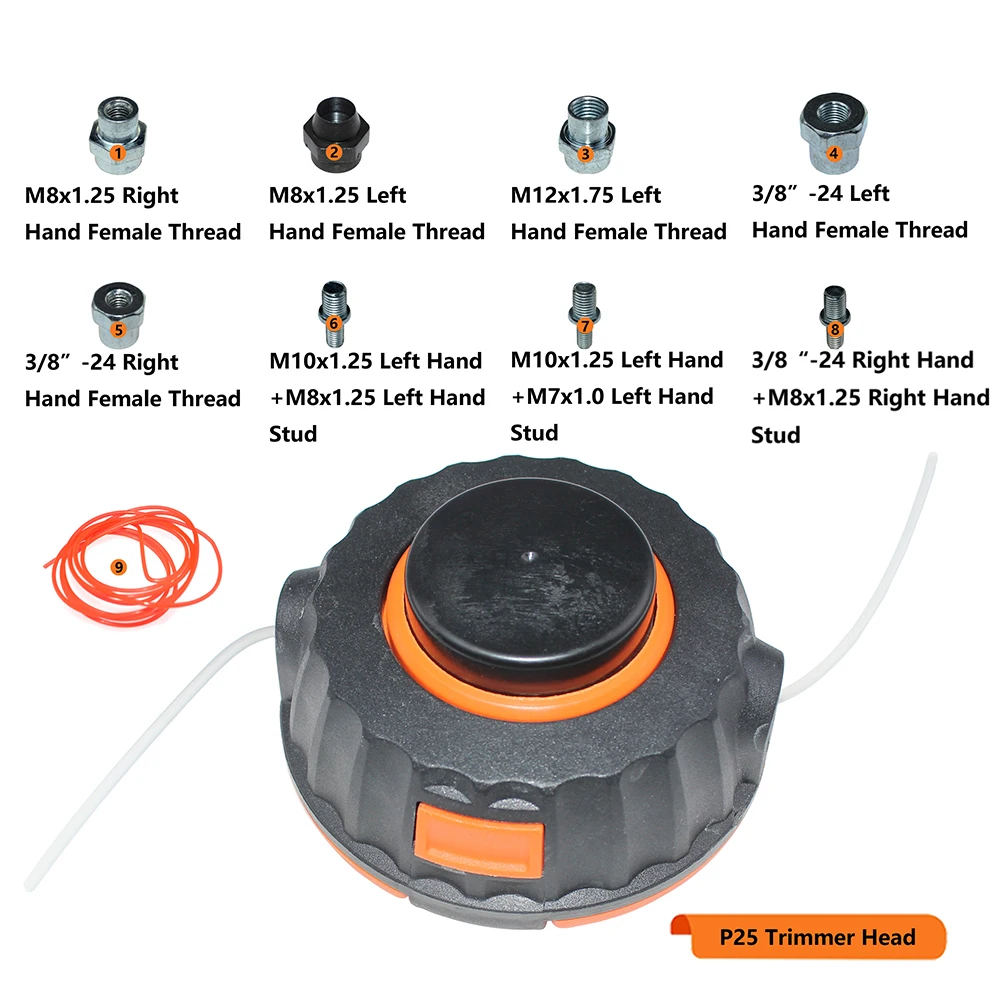 1
M8x1.25 Right Hand Female Thread

2
M8x1.25 Left Hand Female Thread

3
M12x1.75 Left Hand Female Thread

4
3/8” -24 Left Hand Female Thread

5
3/8” -24 Right Hand Female Thread

6
M10x1.25 Left Hand +M8x1.25 Left Hand Stud

7
M10x1.25 Left Hand +M7x1.0 Left Hand Stud

8
3/8 “-24 Right Hand +M8x1.25 Right Hand Stud

9

P25 Trimmer Head