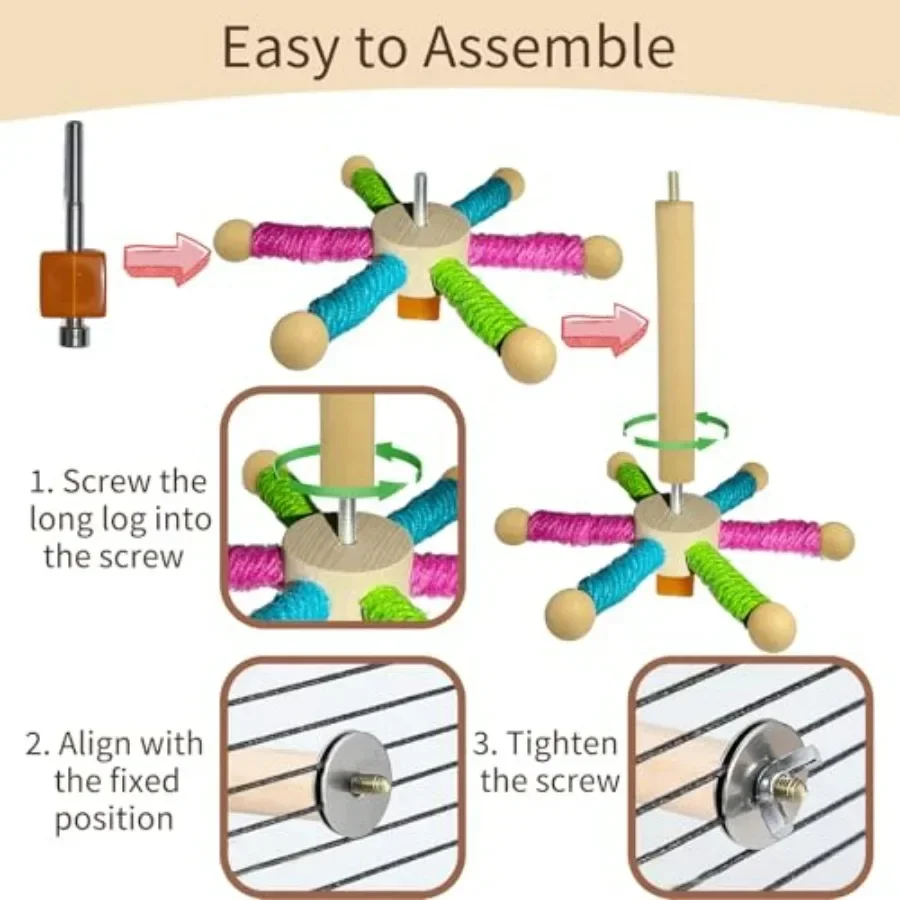 Easy to Assemble

1. Screw the long log into the screw

2. Align with the fixed position

3. Tighten the screw