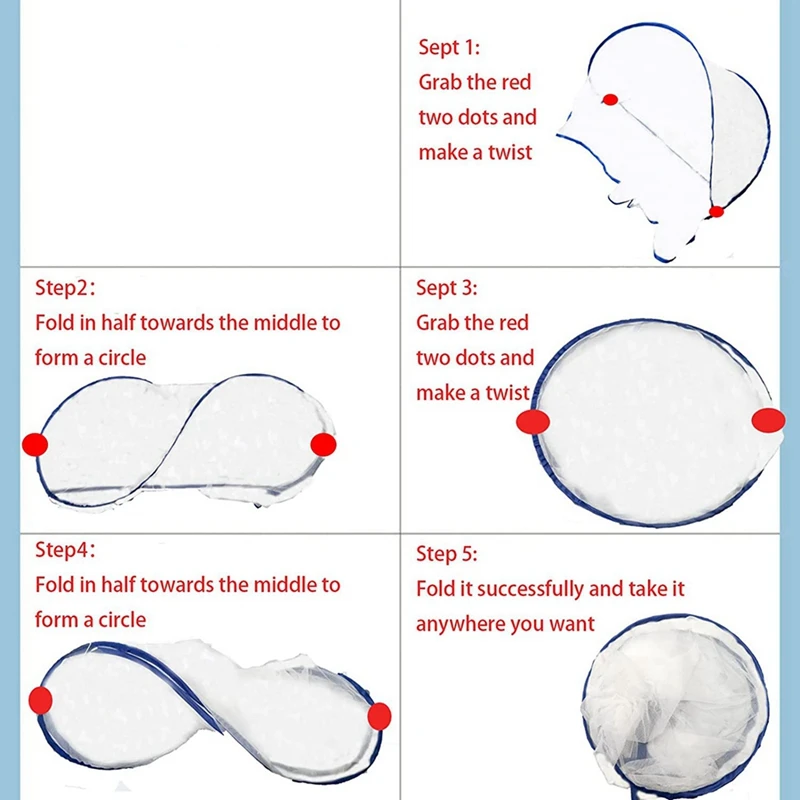 Sept 1:
Grab the red two dots and make a twist

Step2:
Fold in half towards the middle to form a circle

Sept 3:
Grab the red two dots and make a twist

Step4:
Fold in half towards the middle to form a circle

Step 5:
Fold it successfully and take it anywhere you want