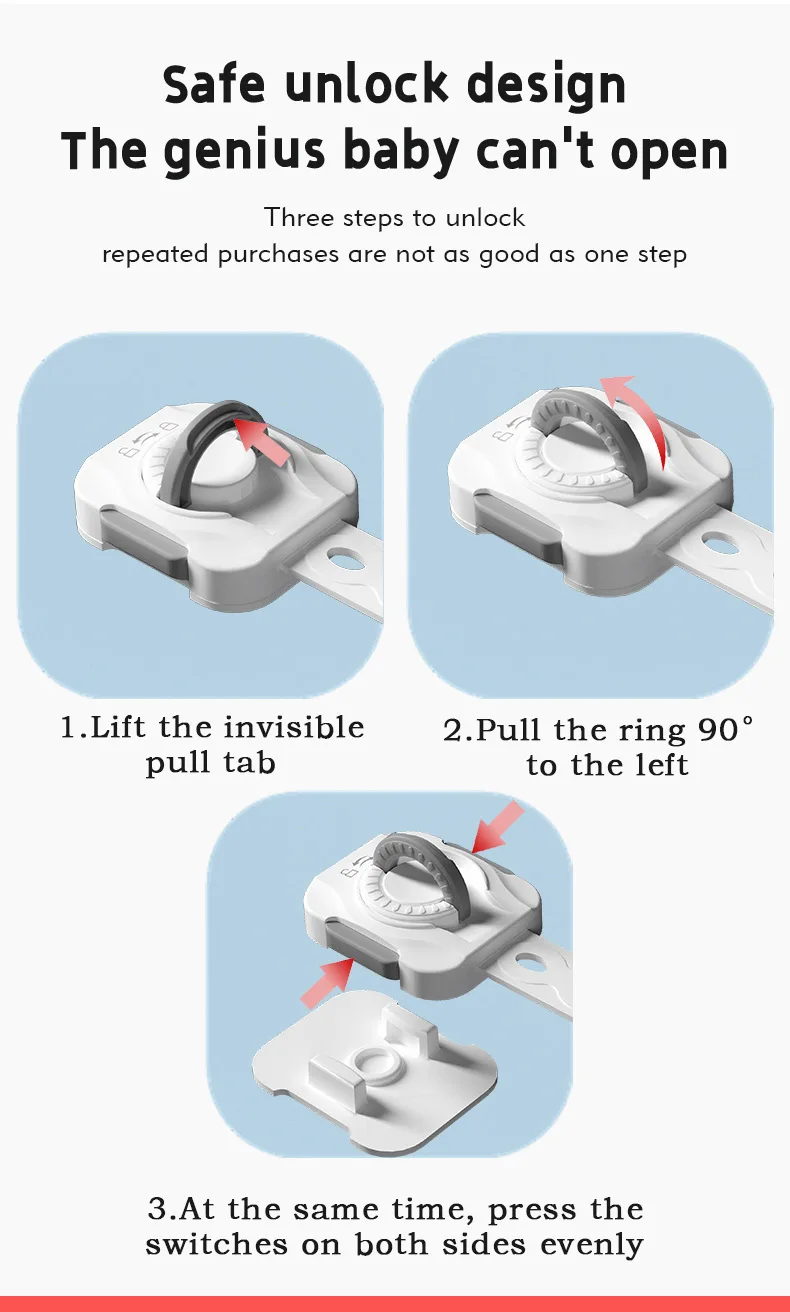 Safe unlock design
The genius baby can't open

Three steps to unlock
repeated purchases are not as good as one step

1.Lift the invisible pull tab

2.Pull the ring 90° to the left

3.At the same time, press the switches on both sides evenly