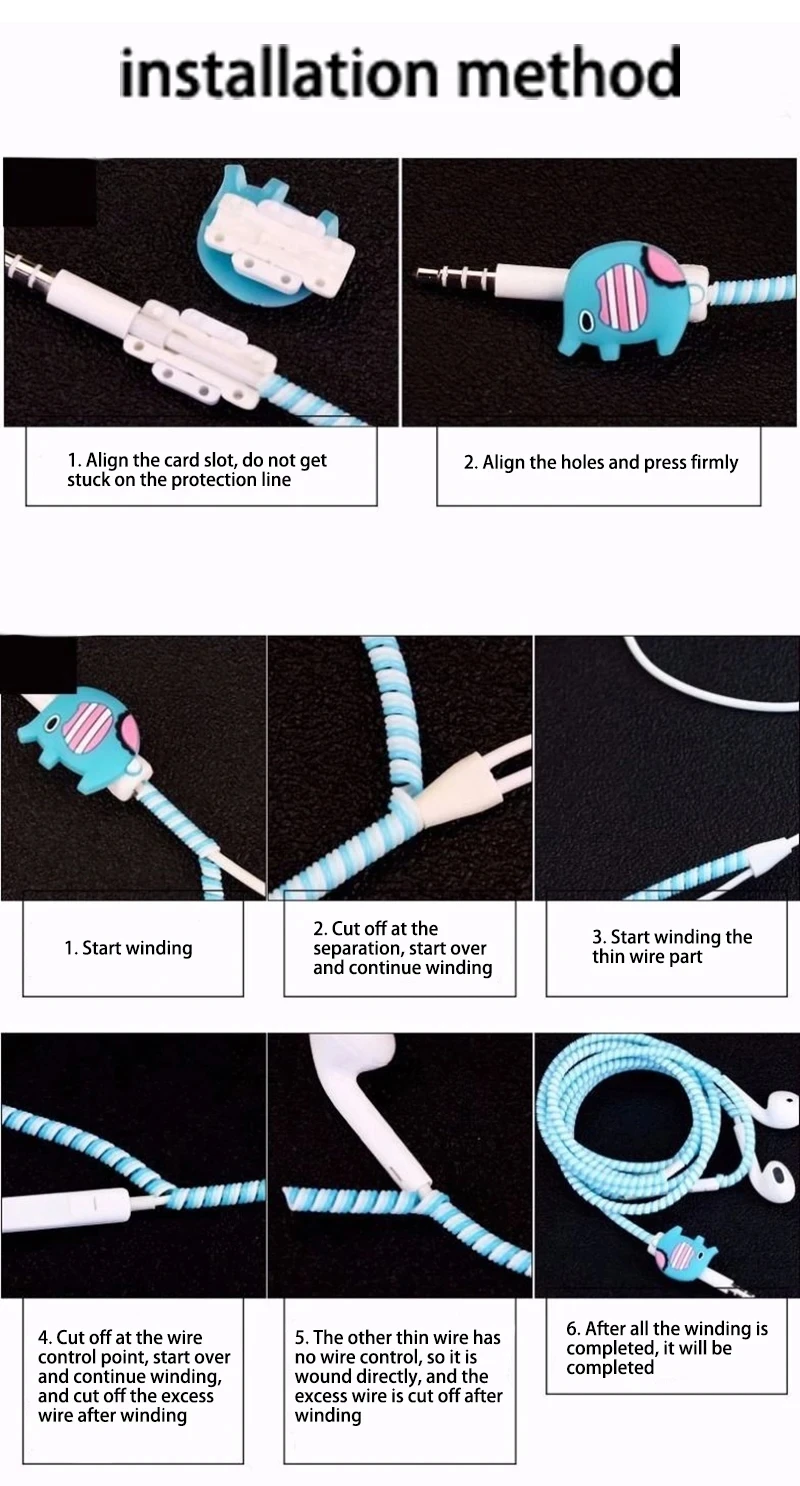 installation method

1. Align the card slot, do not get stuck on the protection line

2. Align the holes and press firmly

1. Start winding

2. Cut off at the separation, start over and continue winding

3. Start winding the thin wire part

4. Cut off at the wire control point, start over and continue winding, and cut off the excess wire after winding

5. The other thin wire has no wire control, so it is wound directly, and the excess wire is cut off after winding

6. After all the winding is completed, it will be completed