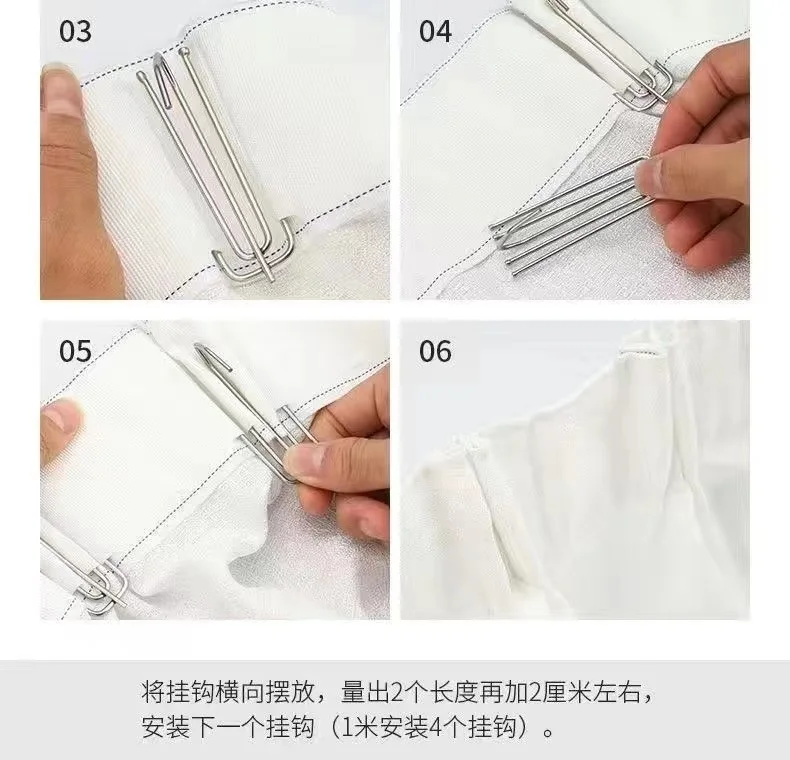 03

04

05

06

将挂钩横向摆放，量出2个长度再加2厘米左右，安装下一个挂钩（1米安装4个挂钩）。