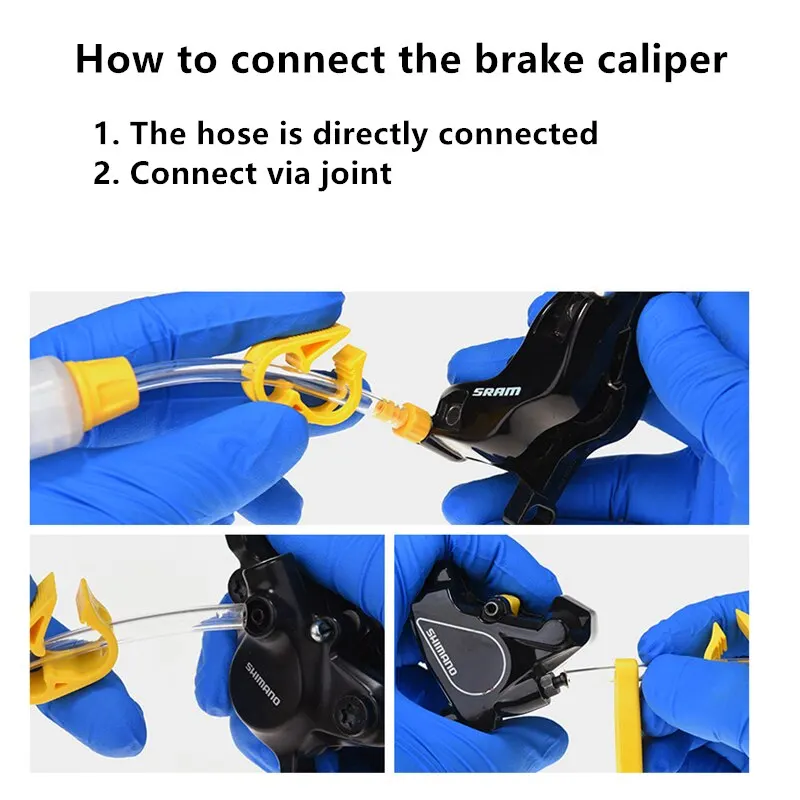 How to connect the brake caliper

1. The hose is directly connected
2. Connect via joint

SRAM

SHIMANO

SHIMANO