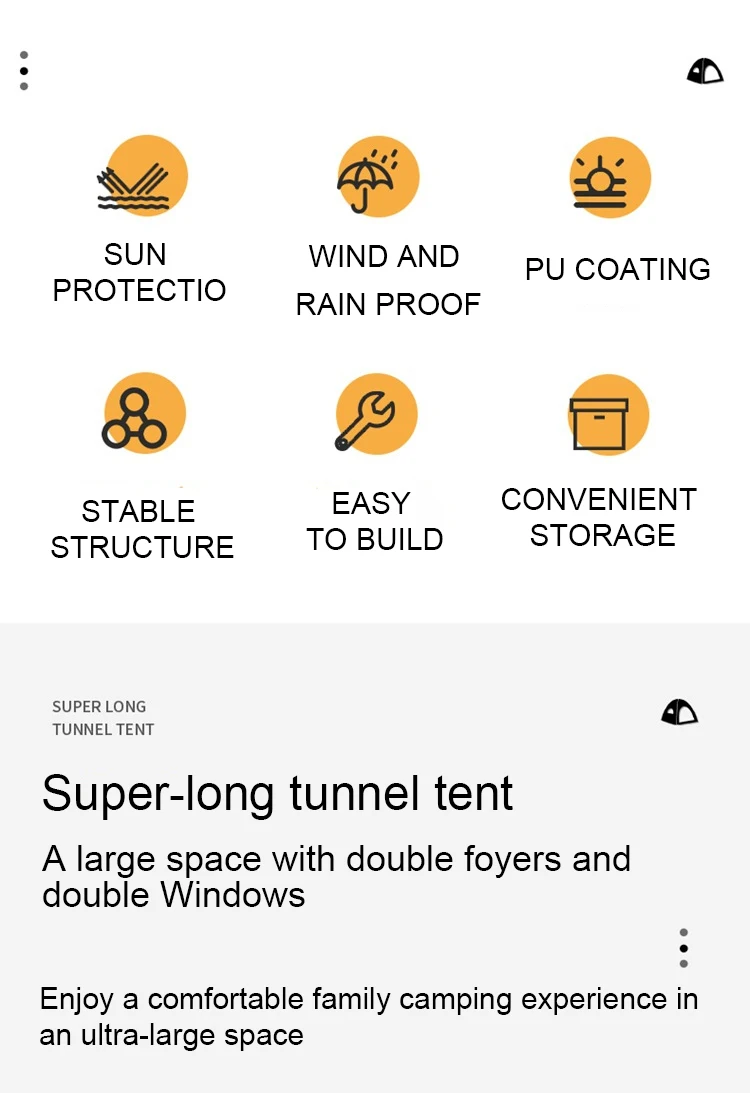 SUN
PROTECTIO

WIND AND
RAIN PROOF

PU COATING

STABLE
STRUCTURE

EASY
TO BUILD

CONVENIENT
STORAGE

SUPER LONG
TUNNEL TENT

Super-long tunnel tent

A large space with double foyers and double Windows

Enjoy a comfortable family camping experience in an ultra-large space