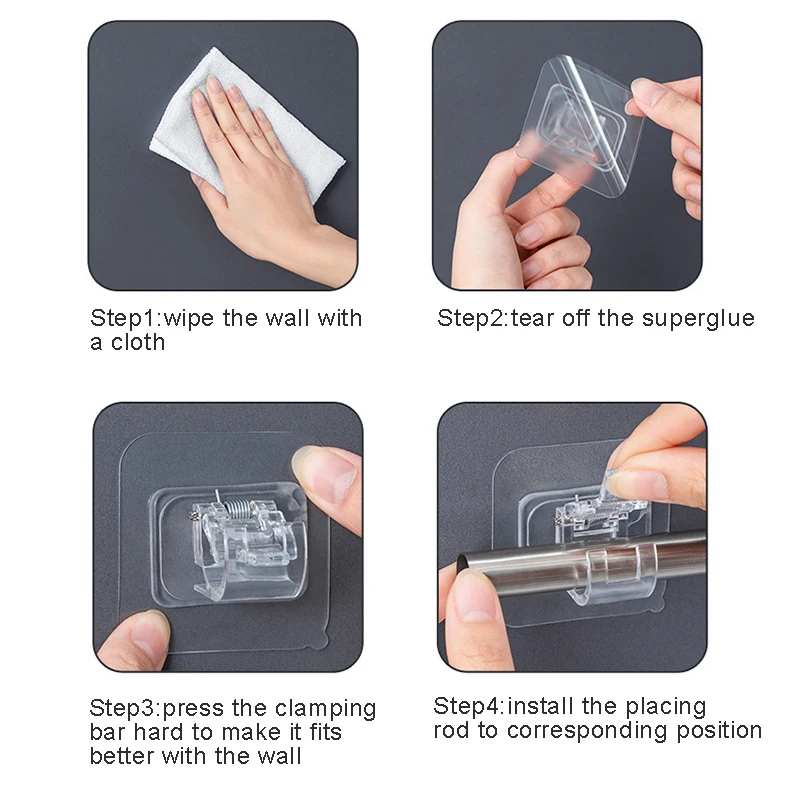 Step1:wipe the wall with a cloth

Step2:tear off the superglue

Step3:press the clamping bar hard to make it fits better with the wall

Step4:install the placing rod to corresponding position