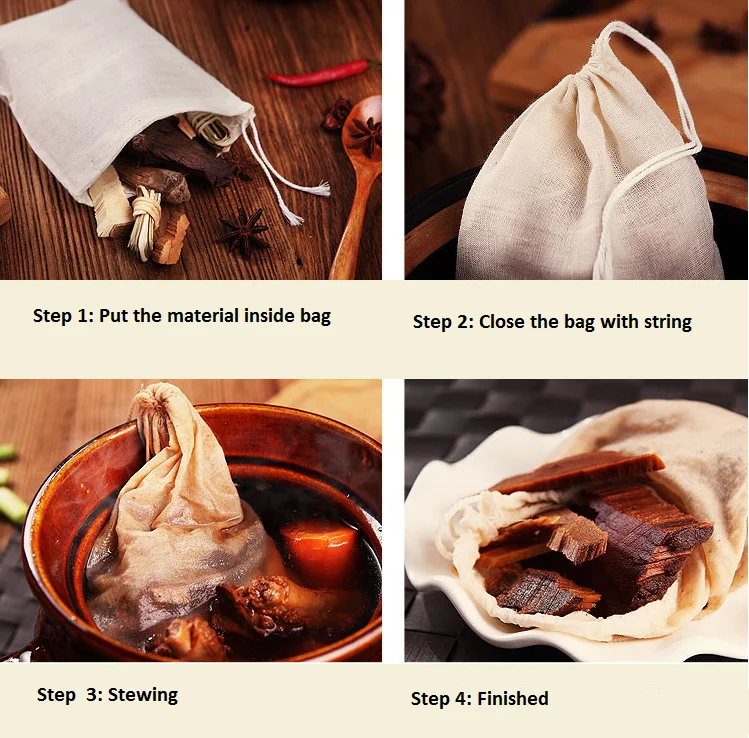 Step 1: Put the material inside bag

Step 2: Close the bag with string

Step 3: Stewing

Step 4: Finished