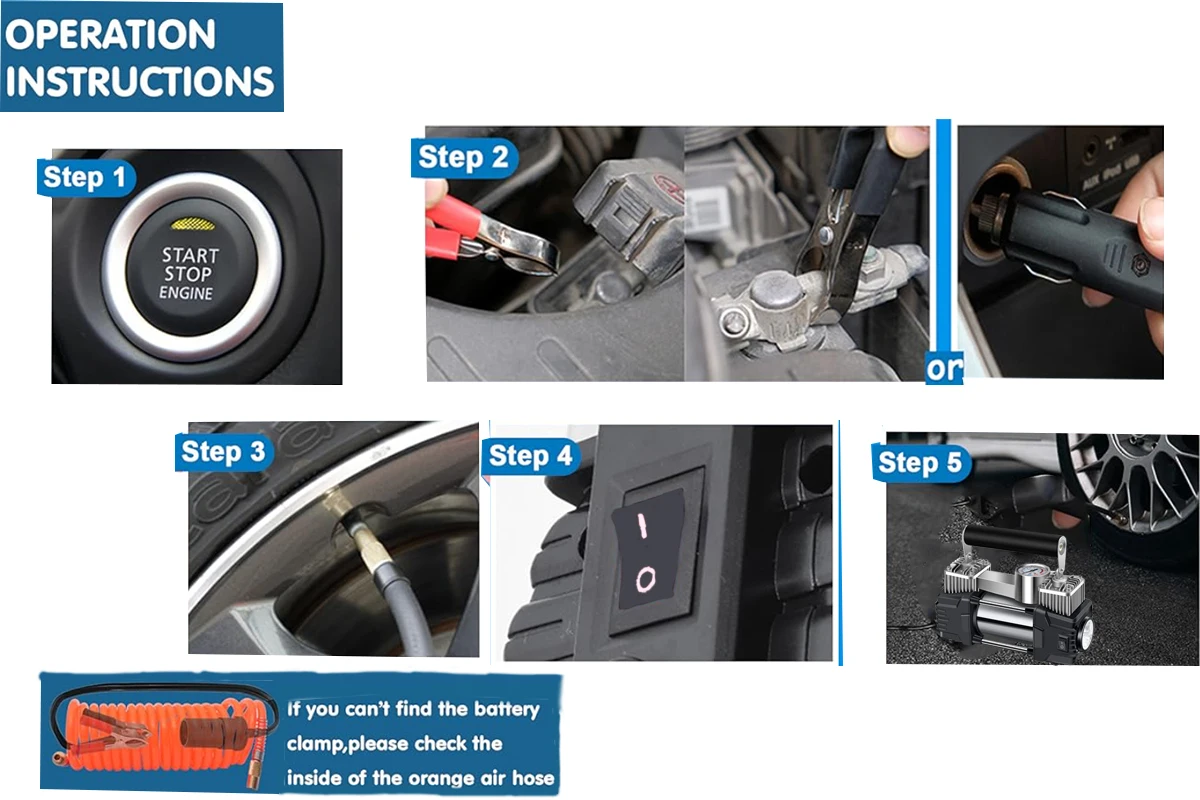 OPERATION INSTRUCTIONS

Step 1

START
STOP
ENGINE

Step 2

or

AUX iPod USB

Step 3

Step 4

I
O

Step 5

If you can't find the battery clamp,please check the inside of the orange air hose