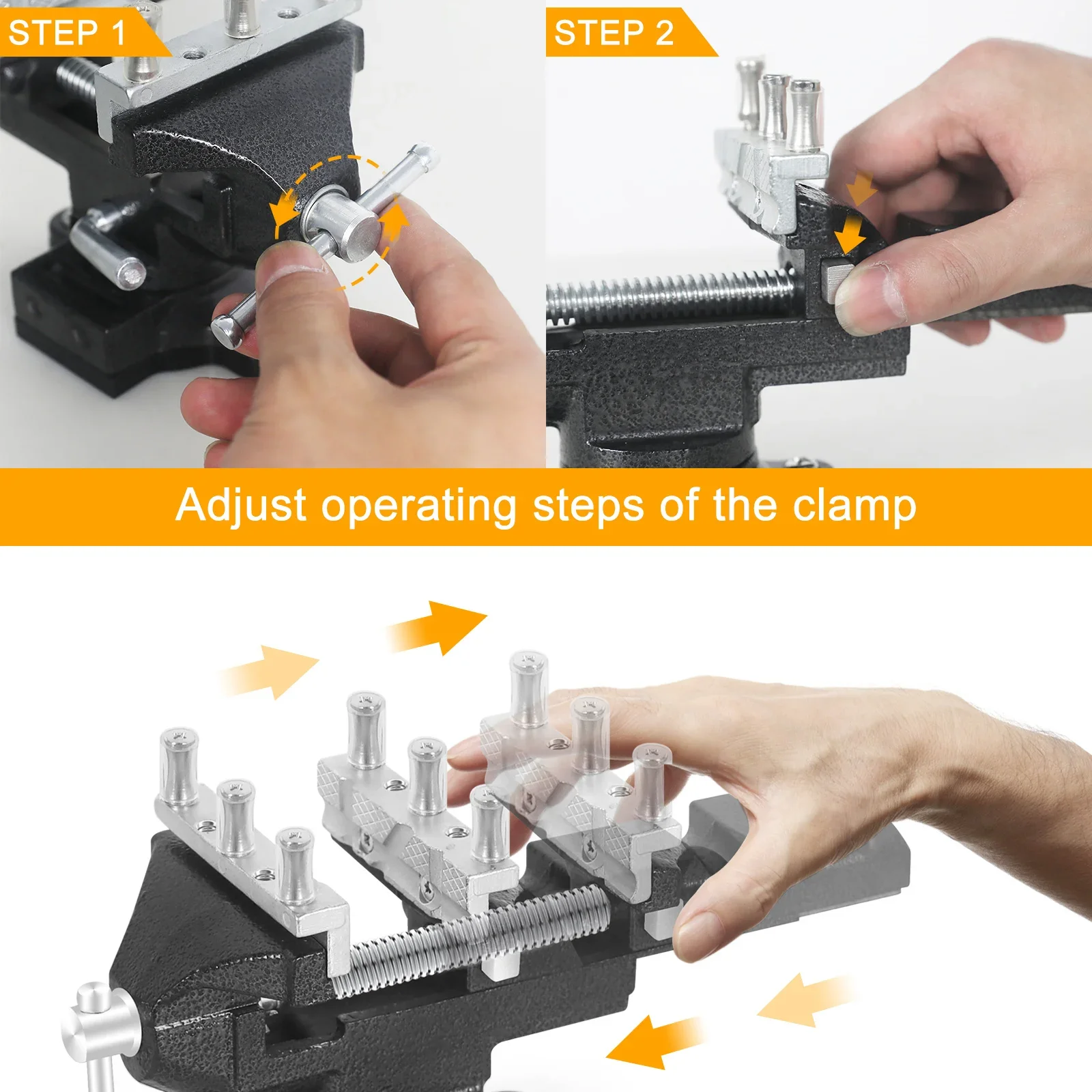 STEP 1

STEP 2

Adjust operating steps of the clamp