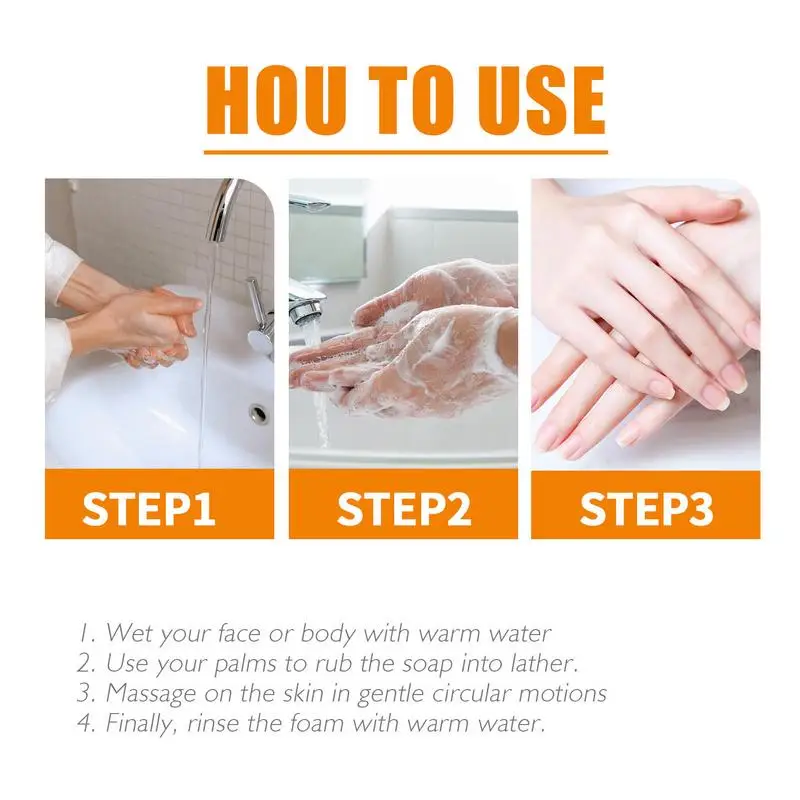 HOU TO USE

STEP1

STEP2

STEP3

1. Wet your face or body with warm water
2. Use your palms to rub the soap into lather.
3. Massage on the skin in gentle circular motions
4. Finally, rinse the foam with warm water.