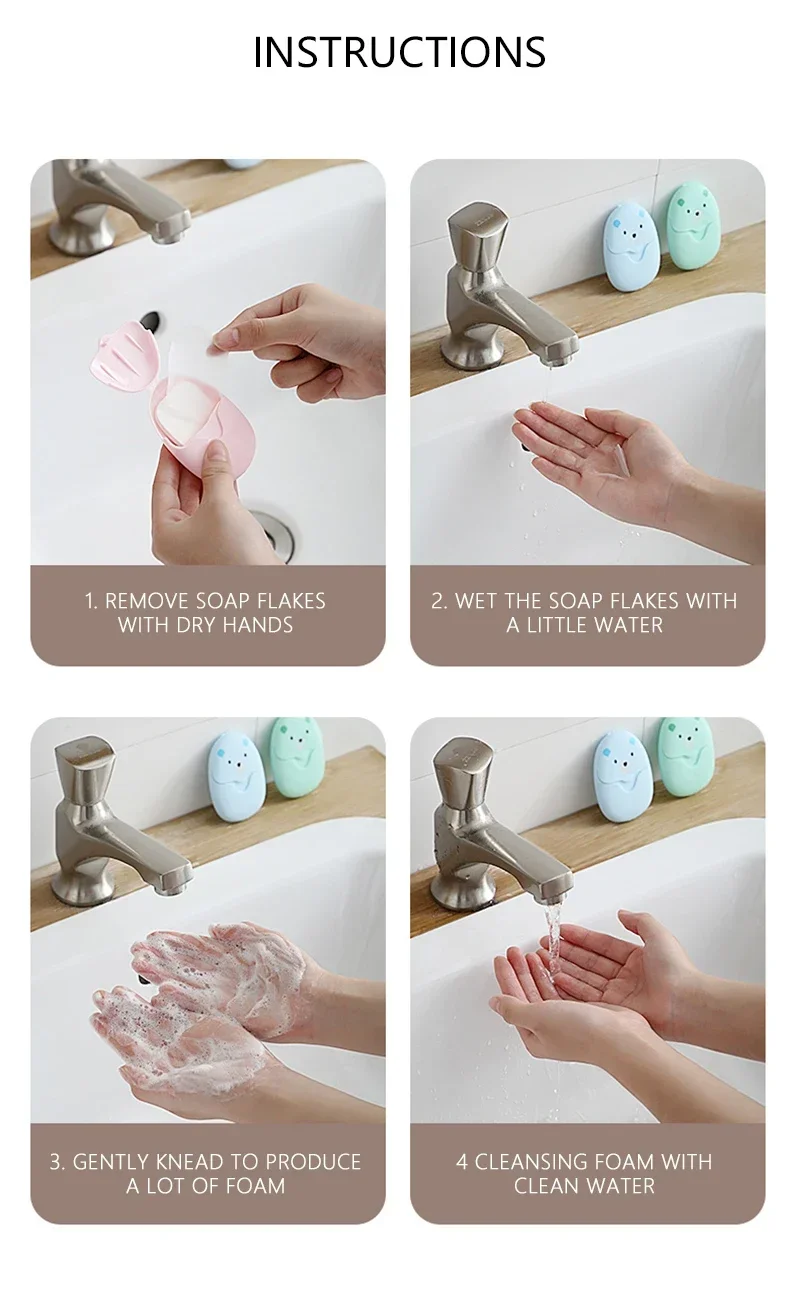 INSTRUCTIONS

1. REMOVE SOAP FLAKES WITH DRY HANDS

2. WET THE SOAP FLAKES WITH A LITTLE WATER

3. GENTLY KNEAD TO PRODUCE A LOT OF FOAM

4 CLEANSING FOAM WITH CLEAN WATER