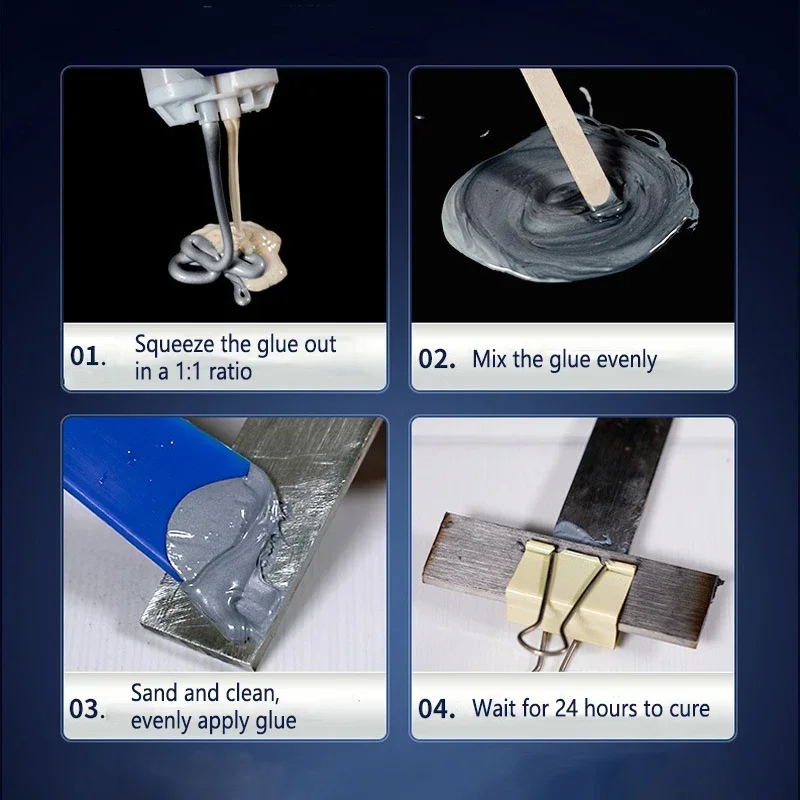 01. Squeeze the glue out in a 1:1 ratio

02. Mix the glue evenly

03. Sand and clean, evenly apply glue

04. Wait for 24 hours to cure