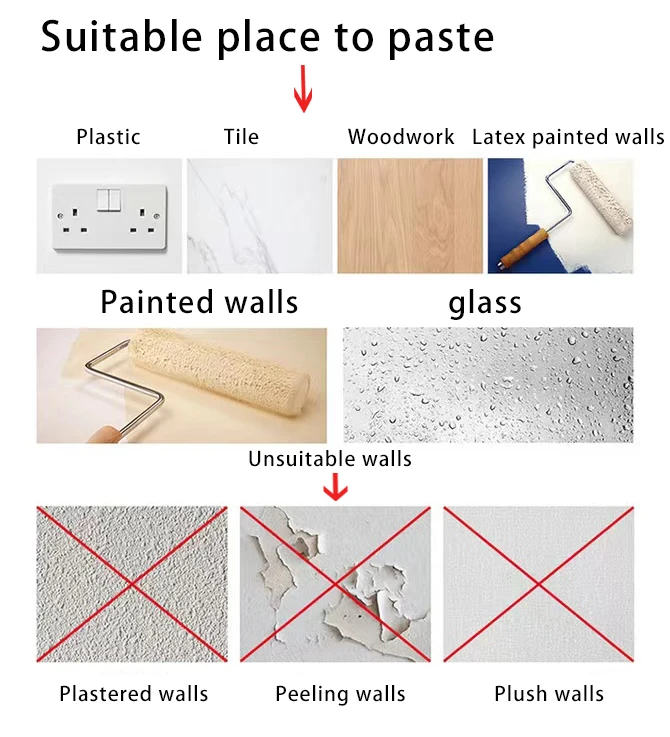 Suitable place to paste

Plastic

Tile

Woodwork

Latex painted walls

Painted walls

glass

Unsuitable walls

Plastered walls

Peeling walls

Plush walls